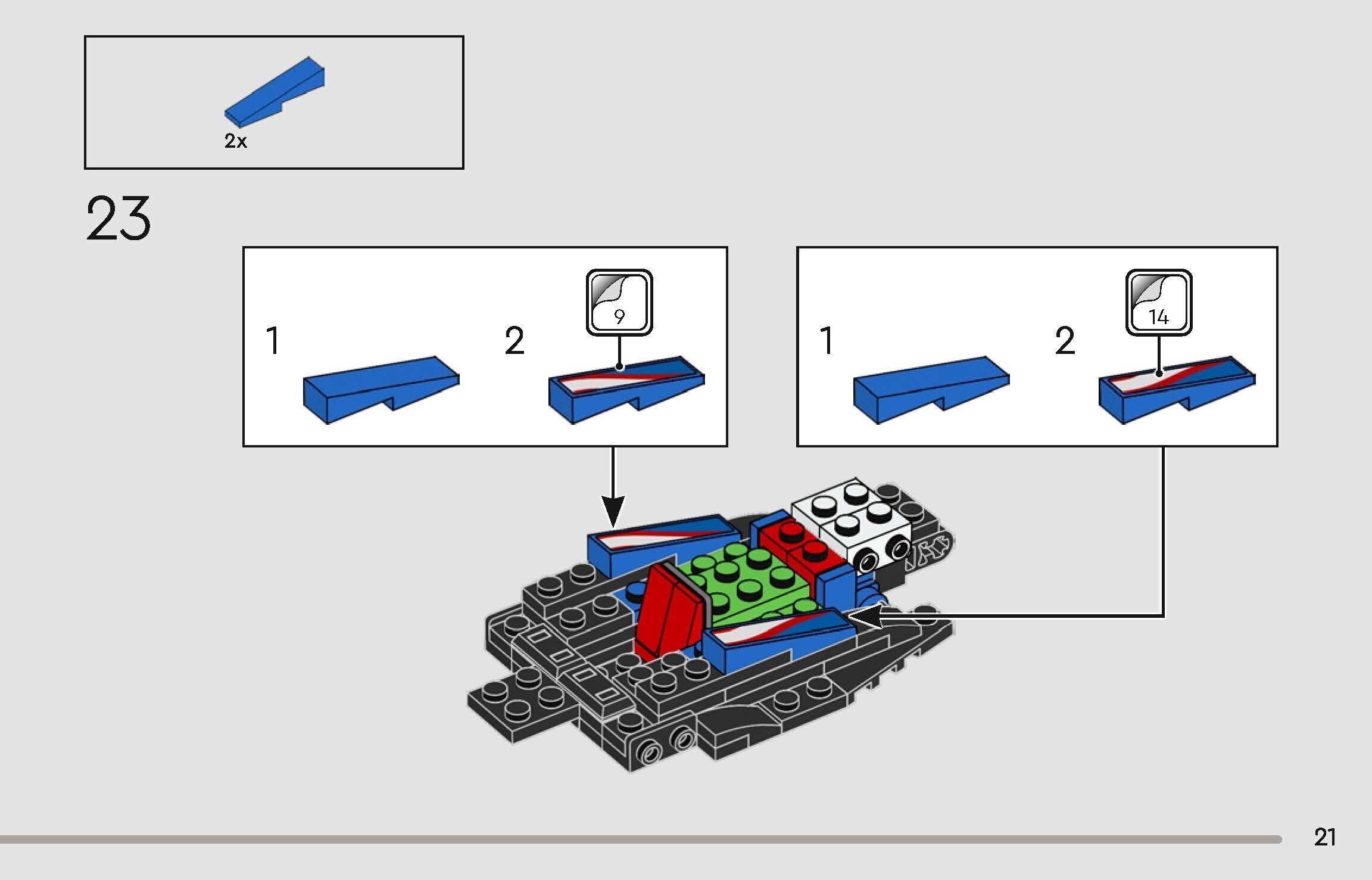 2x

23

1

2

9

1

2

14

21