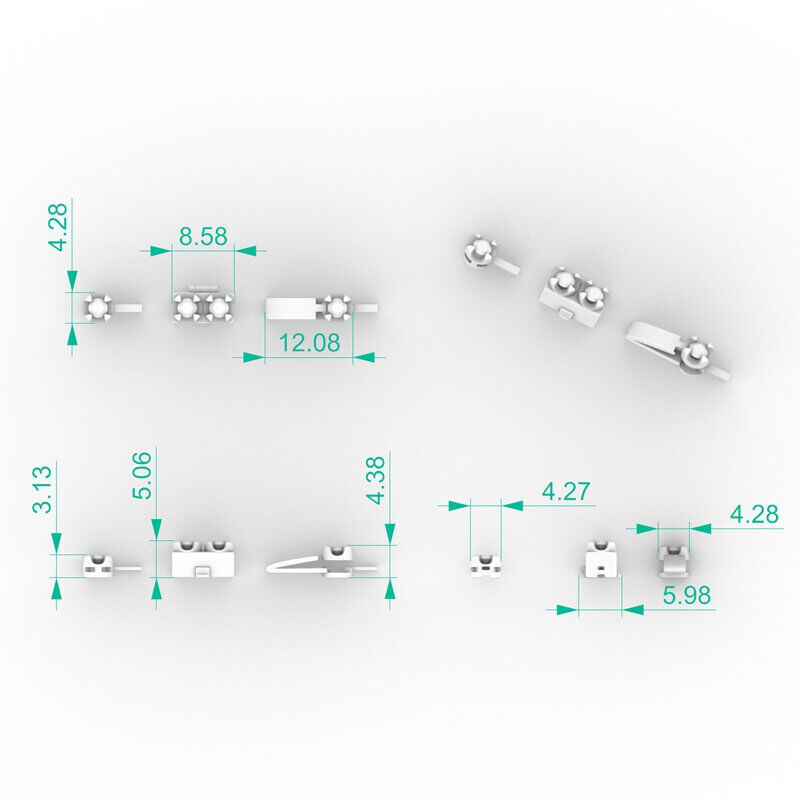 4.28
8.58
12.08
3.13
5.06
4.38
4.27
4.28
5.98