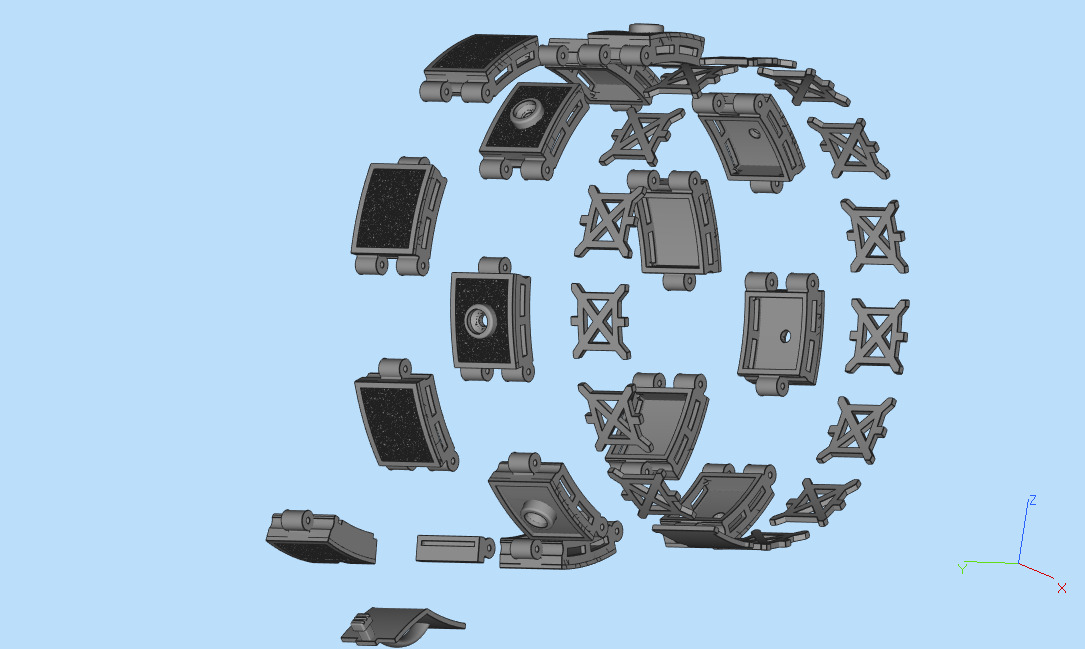 Z
Y
X