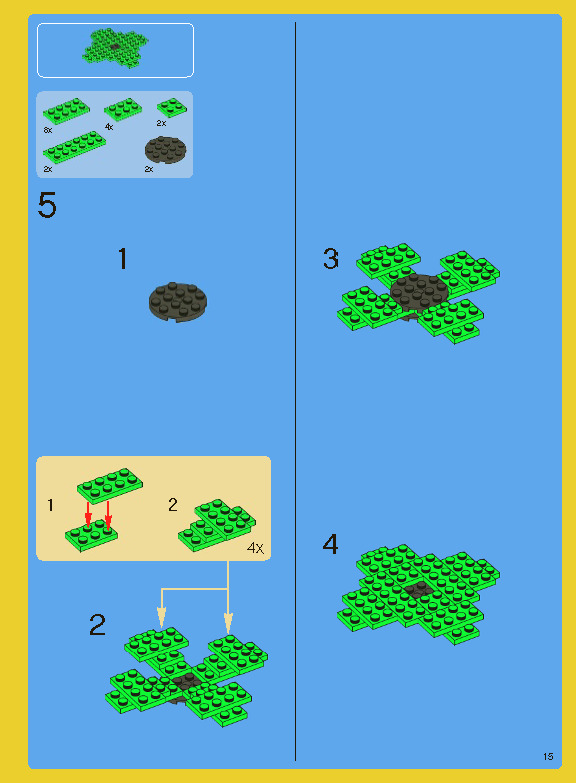 8x
4x
2x
2x
2x

5

1

1

2

4x

2

3

4

15