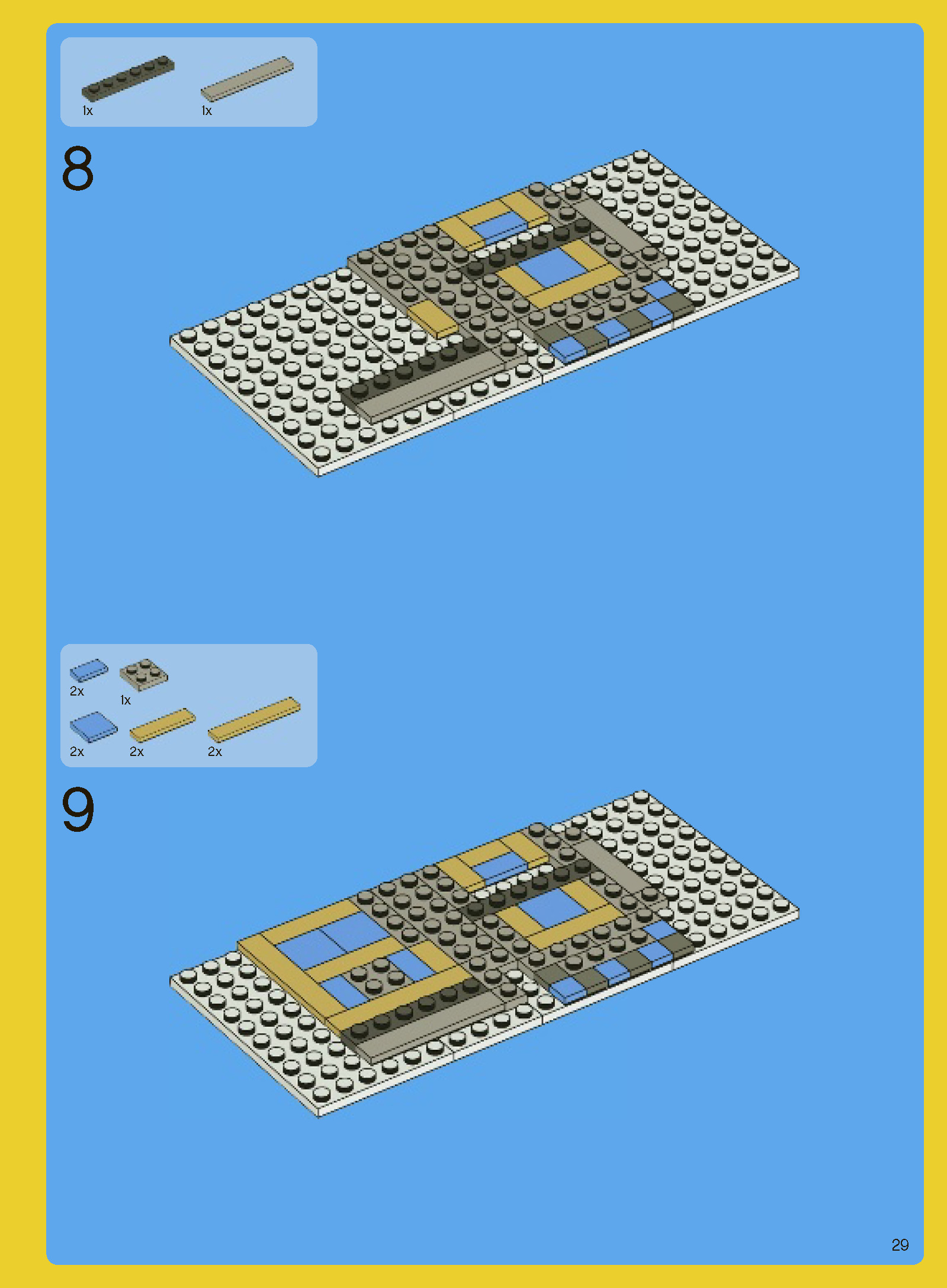 1x
1x

8

2x
1x
2x
2x
2x

9

29