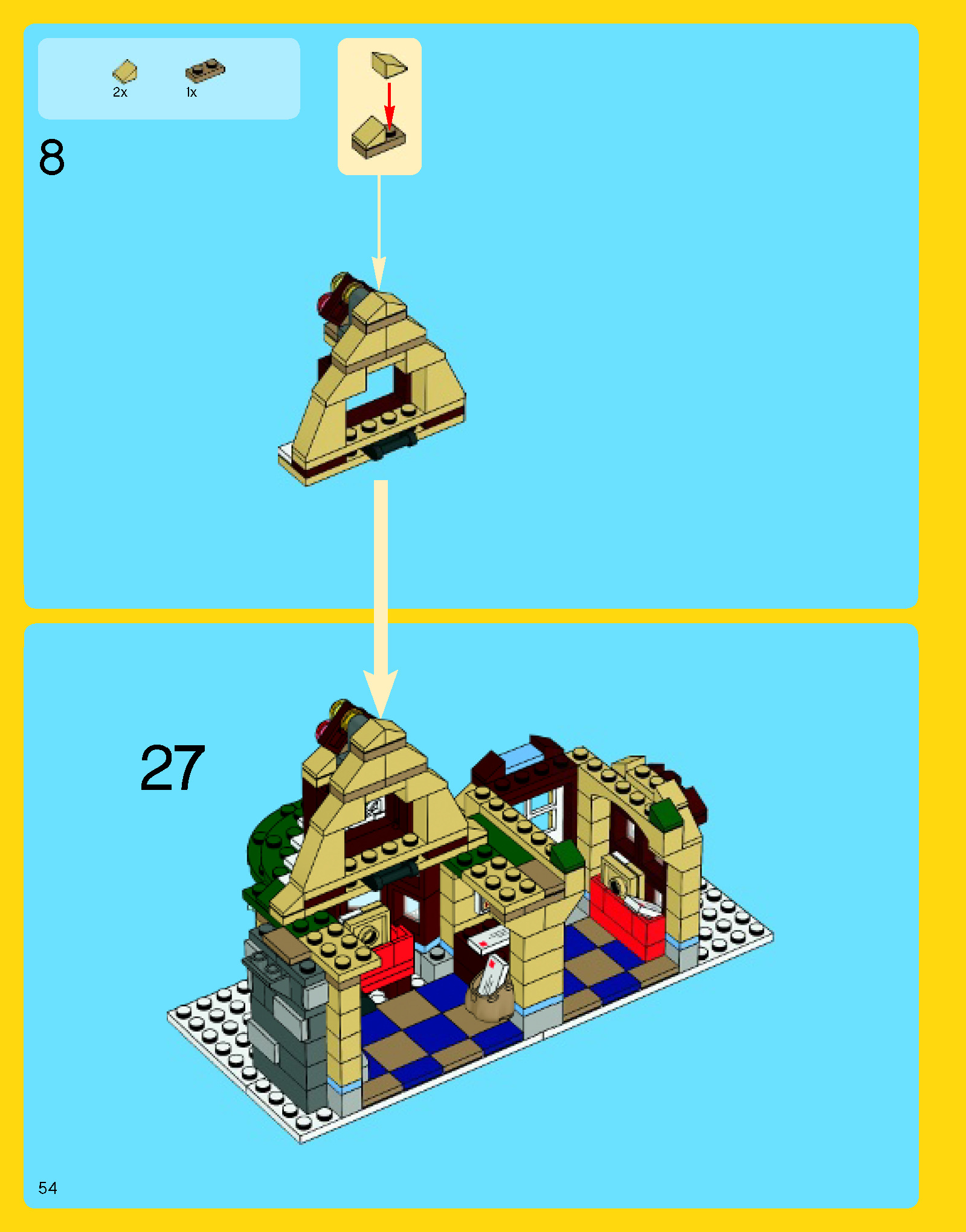 2x 1x

8

27

54