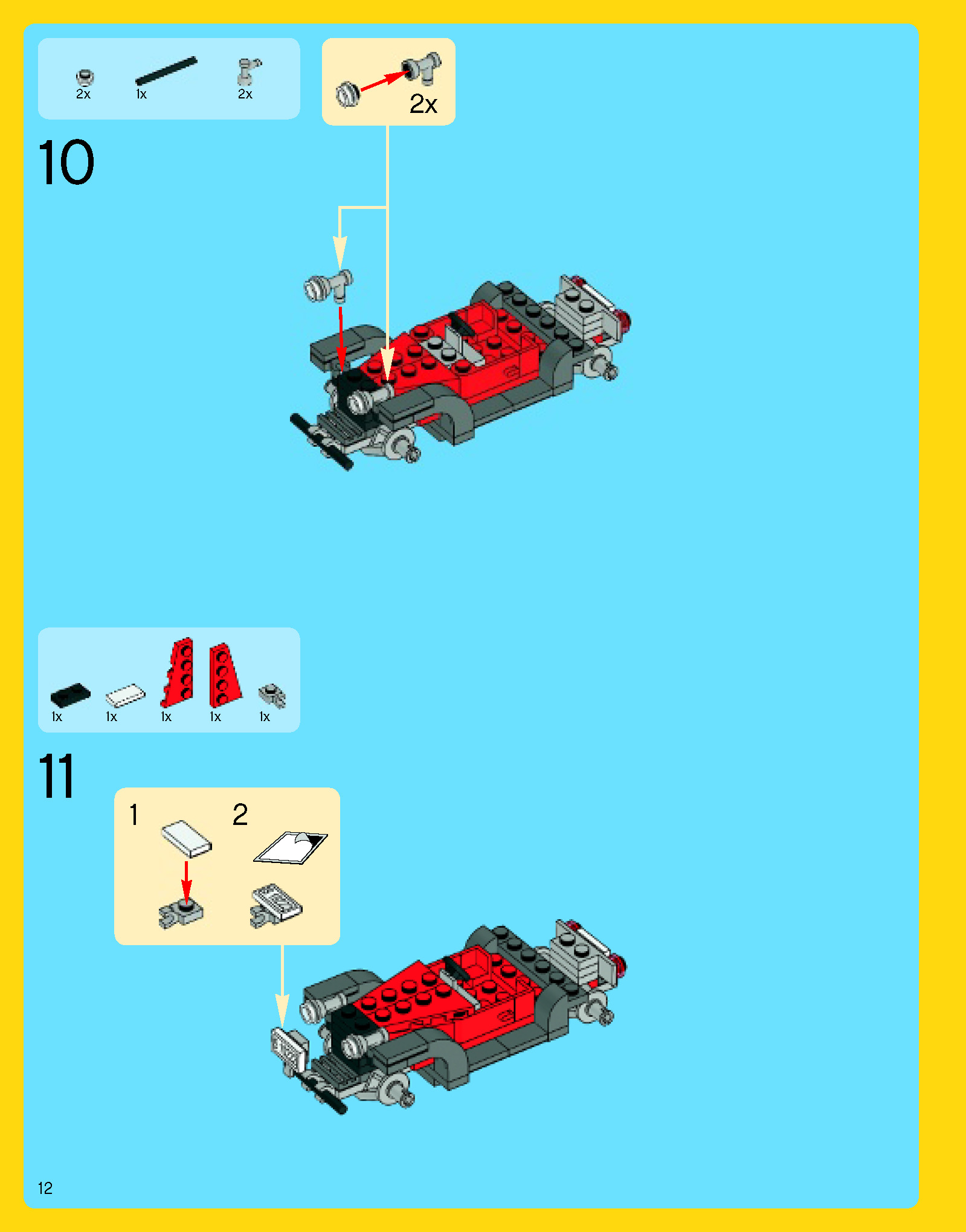 2x 1x 2x

2x

10

1x 1x 1x 1x 1x

11

1

2

12