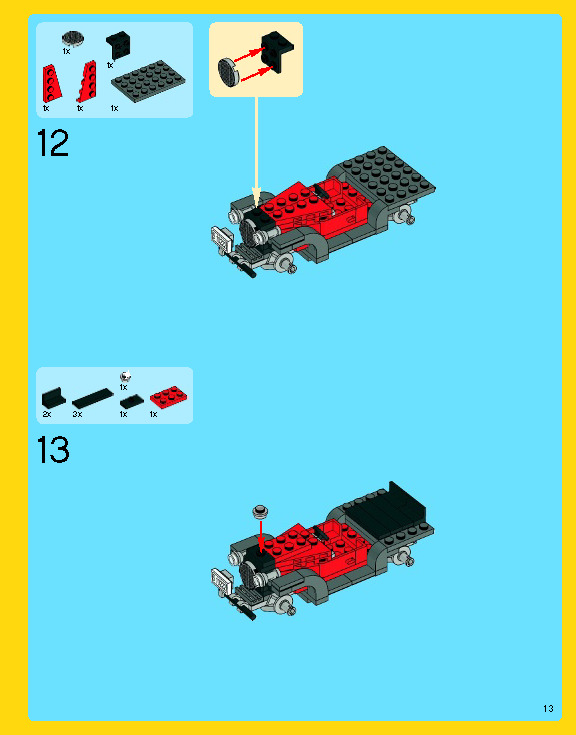 1x
1x
1x
1x
1x

12

1x
2x
3x
1x
1x

13

13