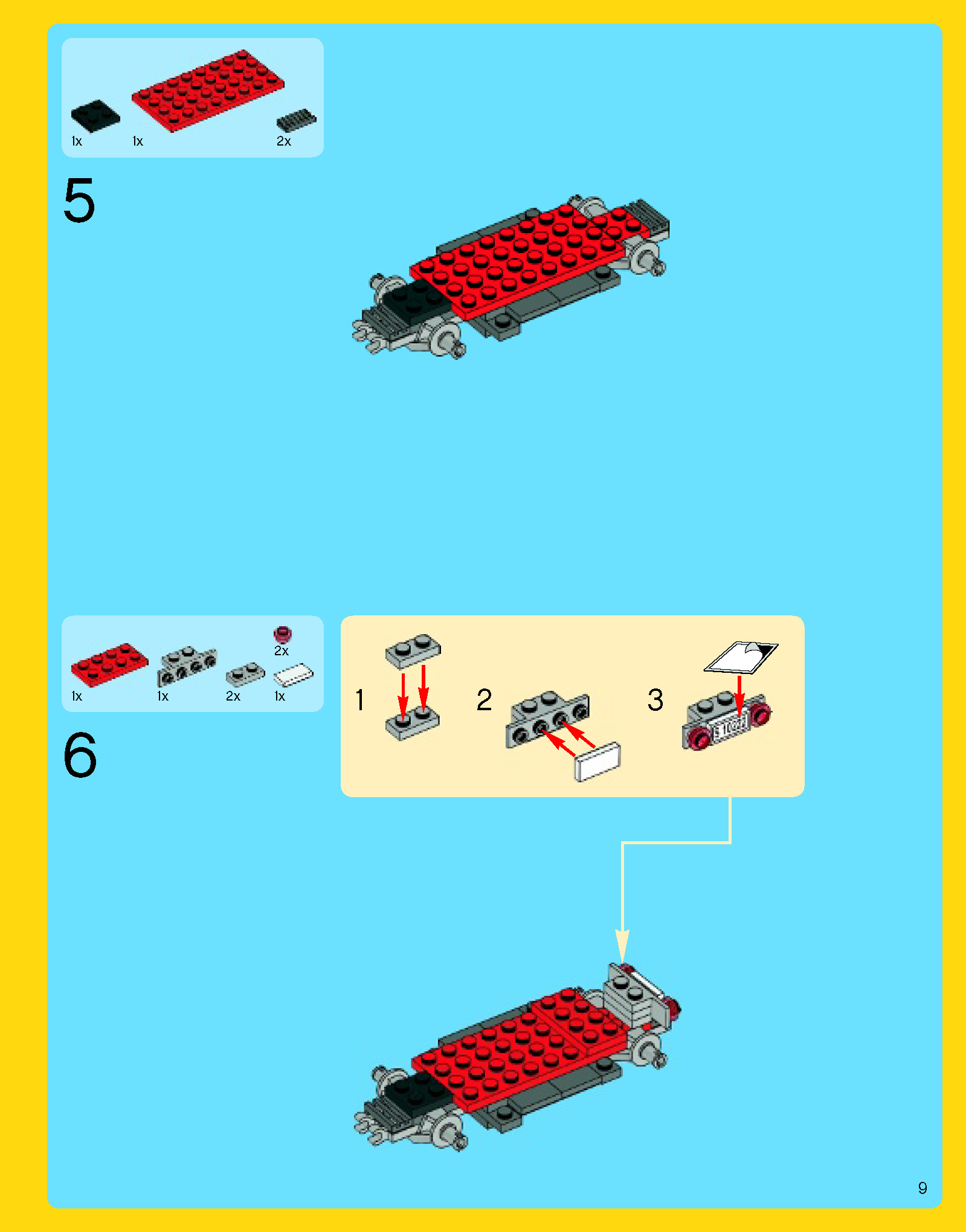 1x 1x 2x

5

2x

1x 1x 2x 1x

6

1

2

3

9