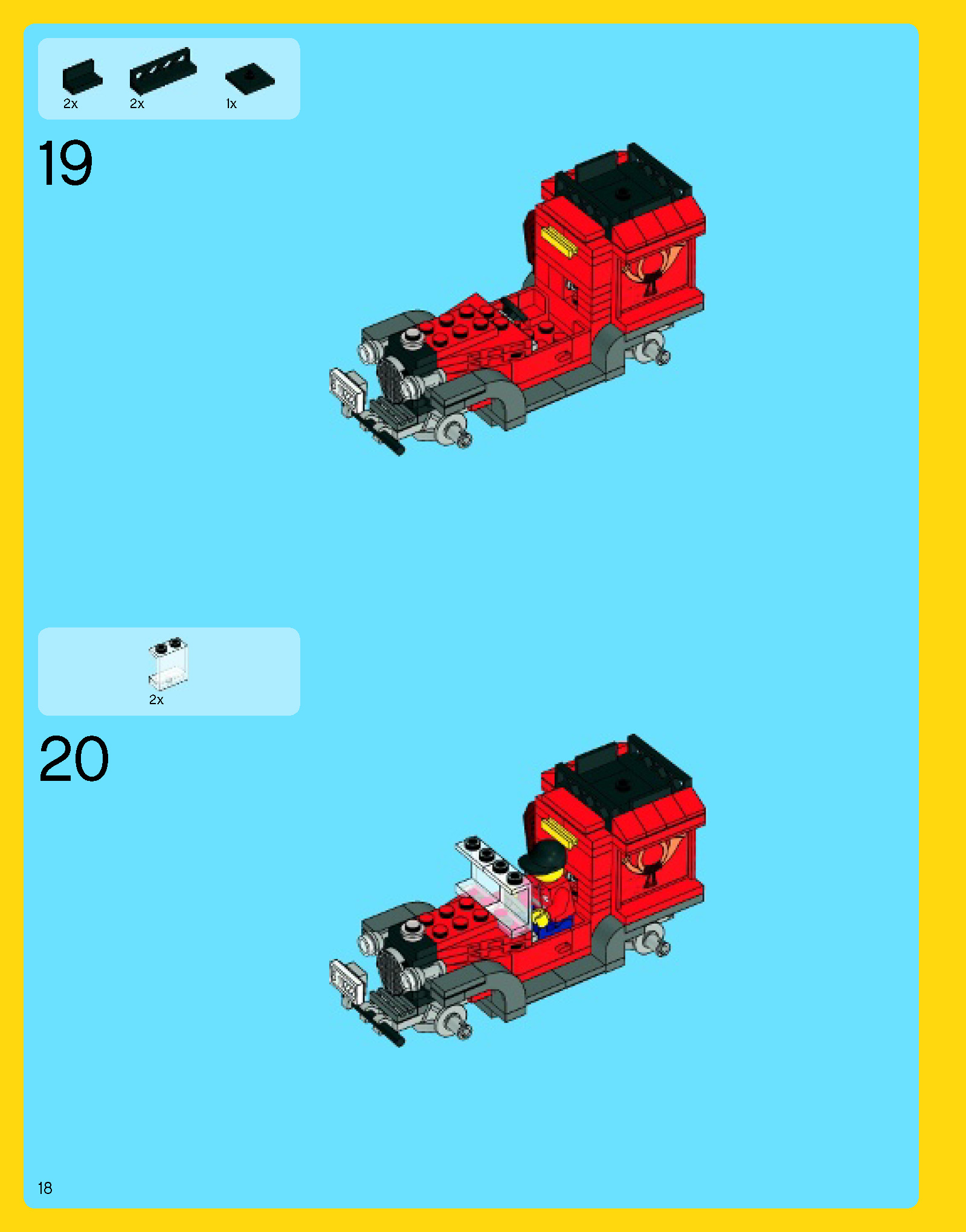 2x 2x 1x

19

2x

20

18