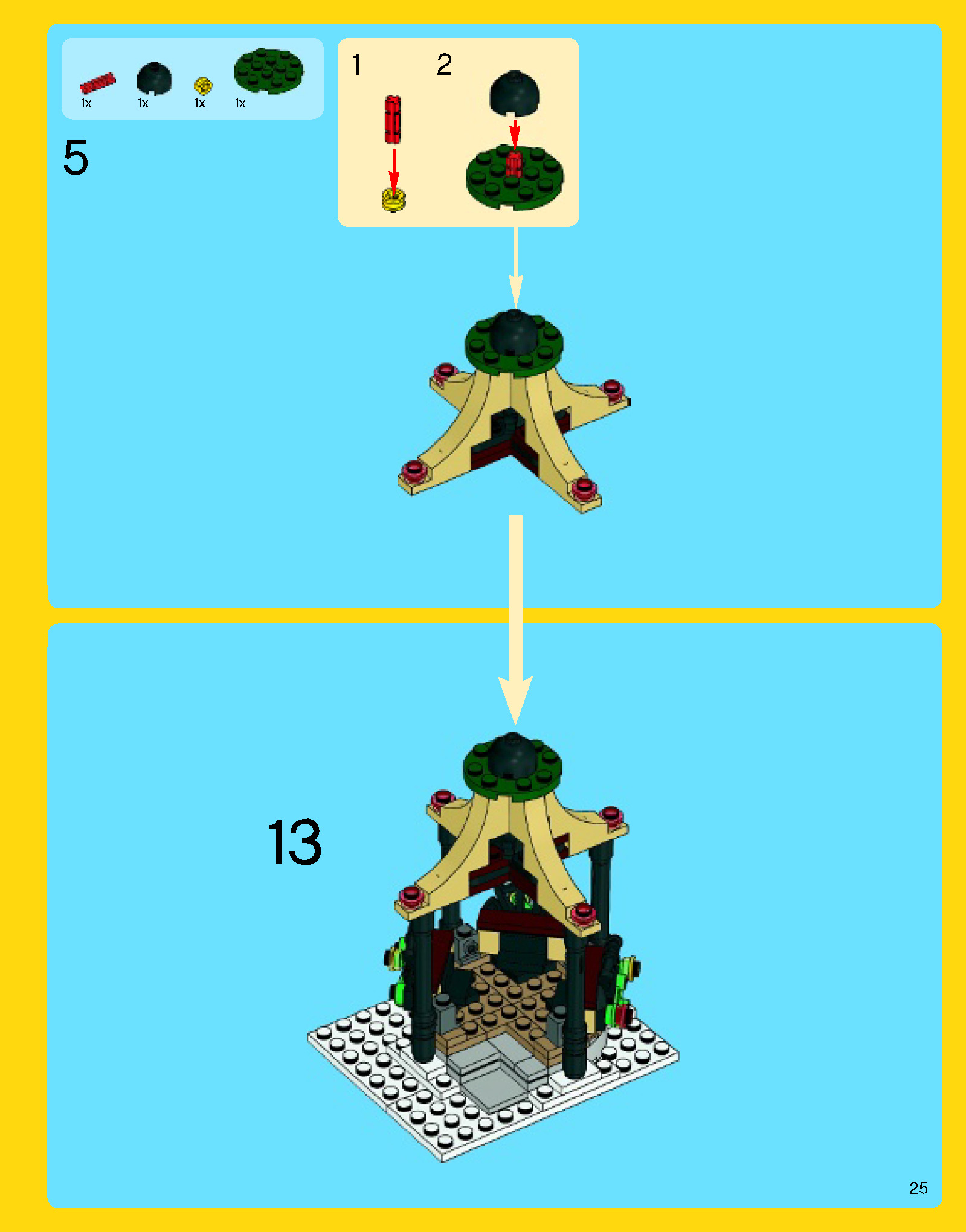 1x 1x 1x 1x

5

1 2

13

25