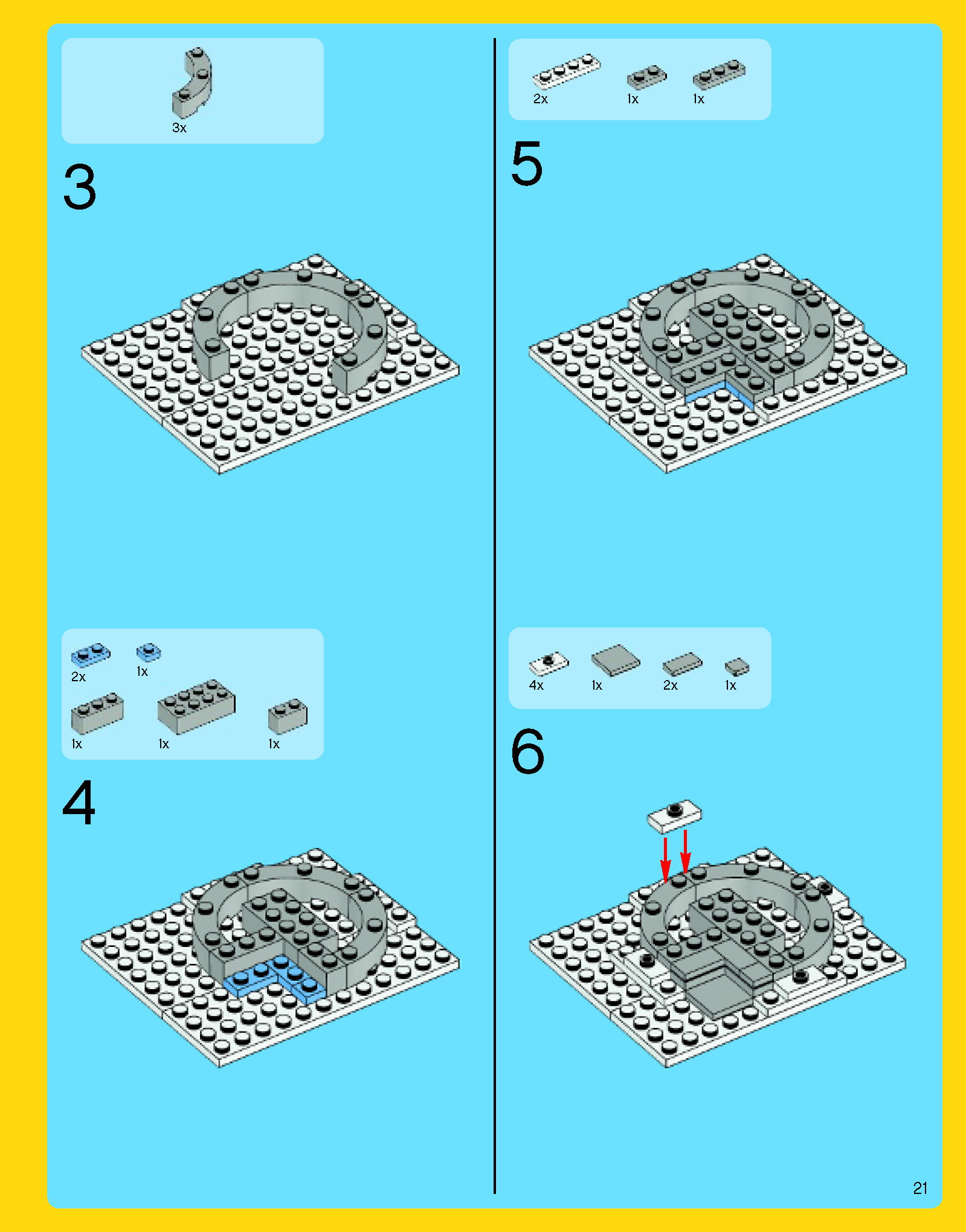 3x

3

2x
1x
1x
1x
1x

4

2x
1x
1x

5

4x
1x
2x
1x

6

21