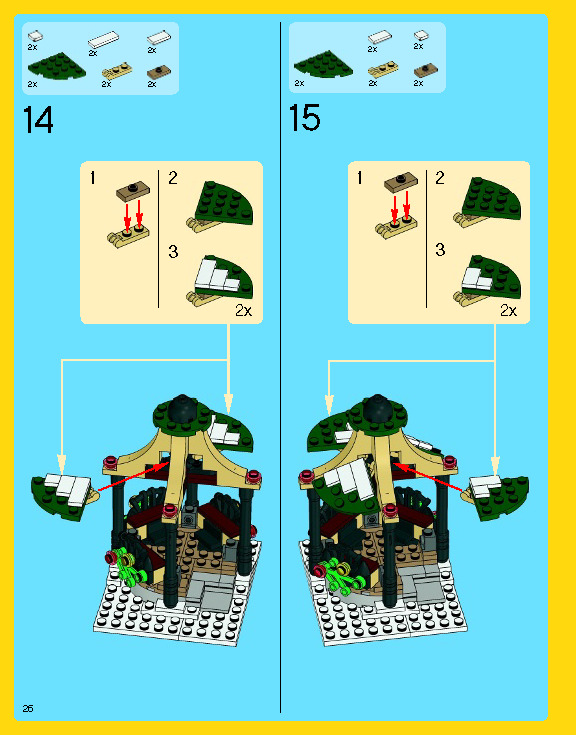 2x
2x
2x
2x
2x
2x

14

1
2
3
2x

2x
2x
2x
2x
2x

15

1
2
3
2x

26