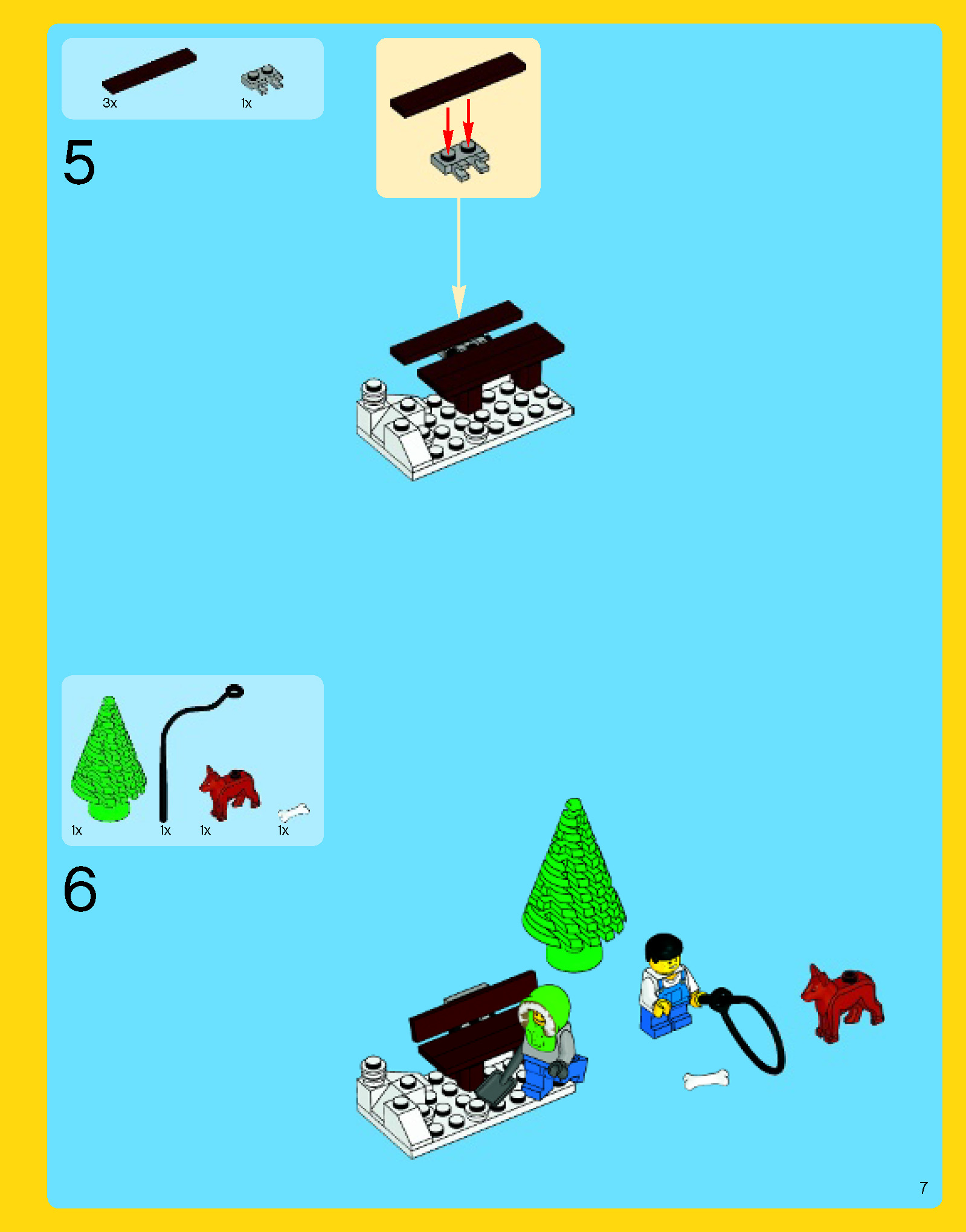 3x
1x

5

1x
1x
1x
1x

6

7