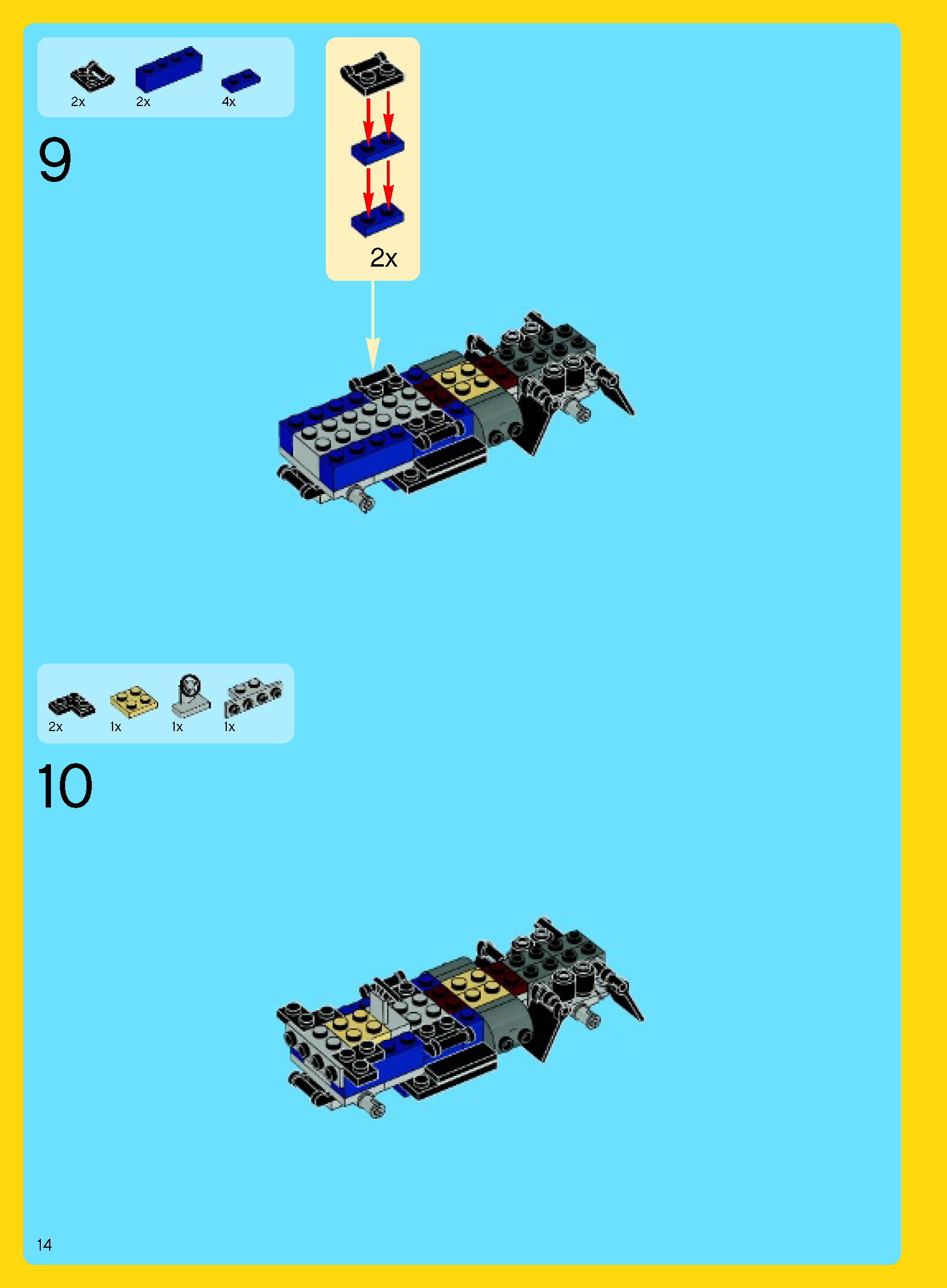 2x 2x 4x

9

2x

2x 1x 1x 1x

10

14