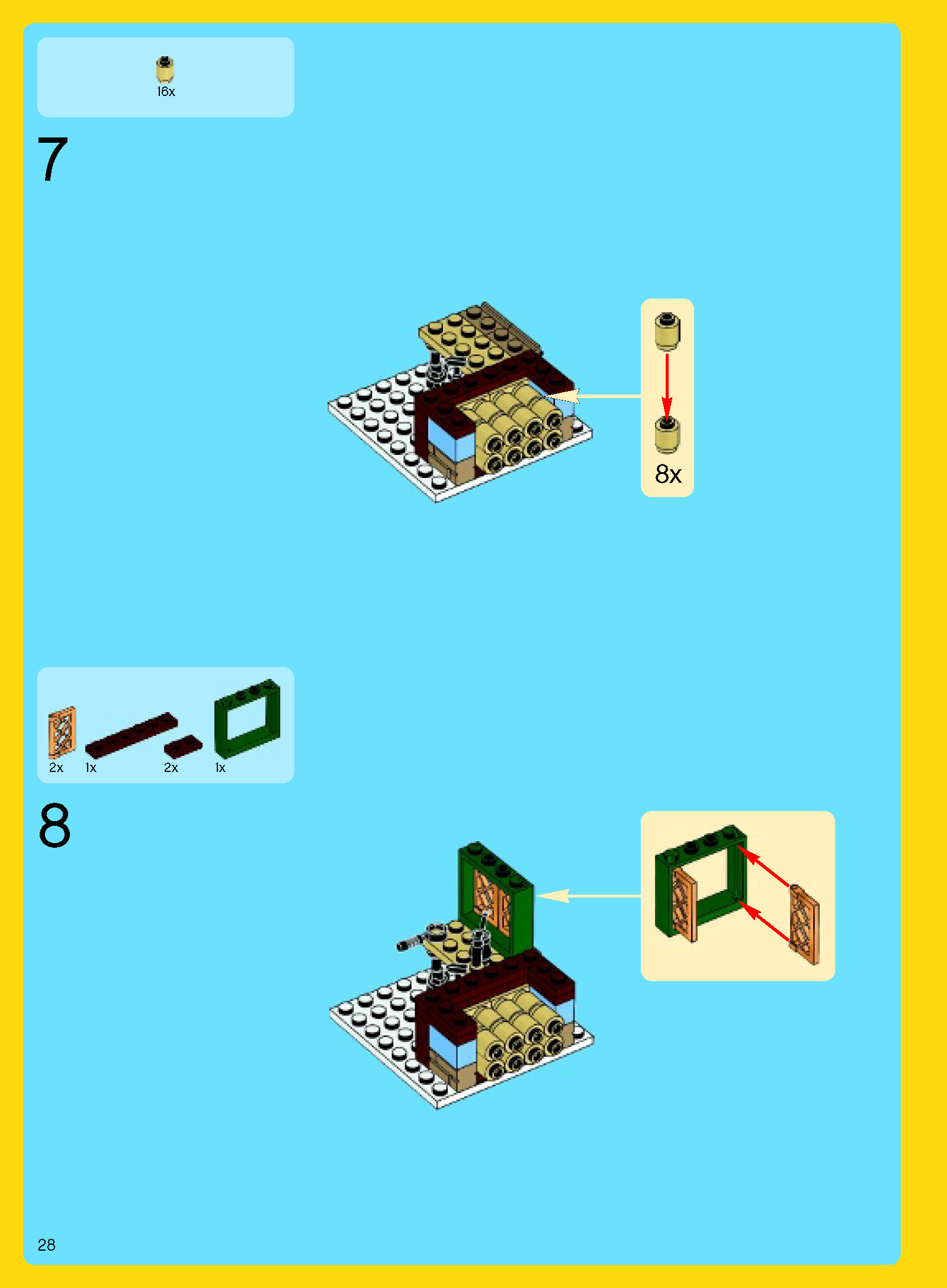 16x

7

8x

2x 1x 2x 1x

8

28