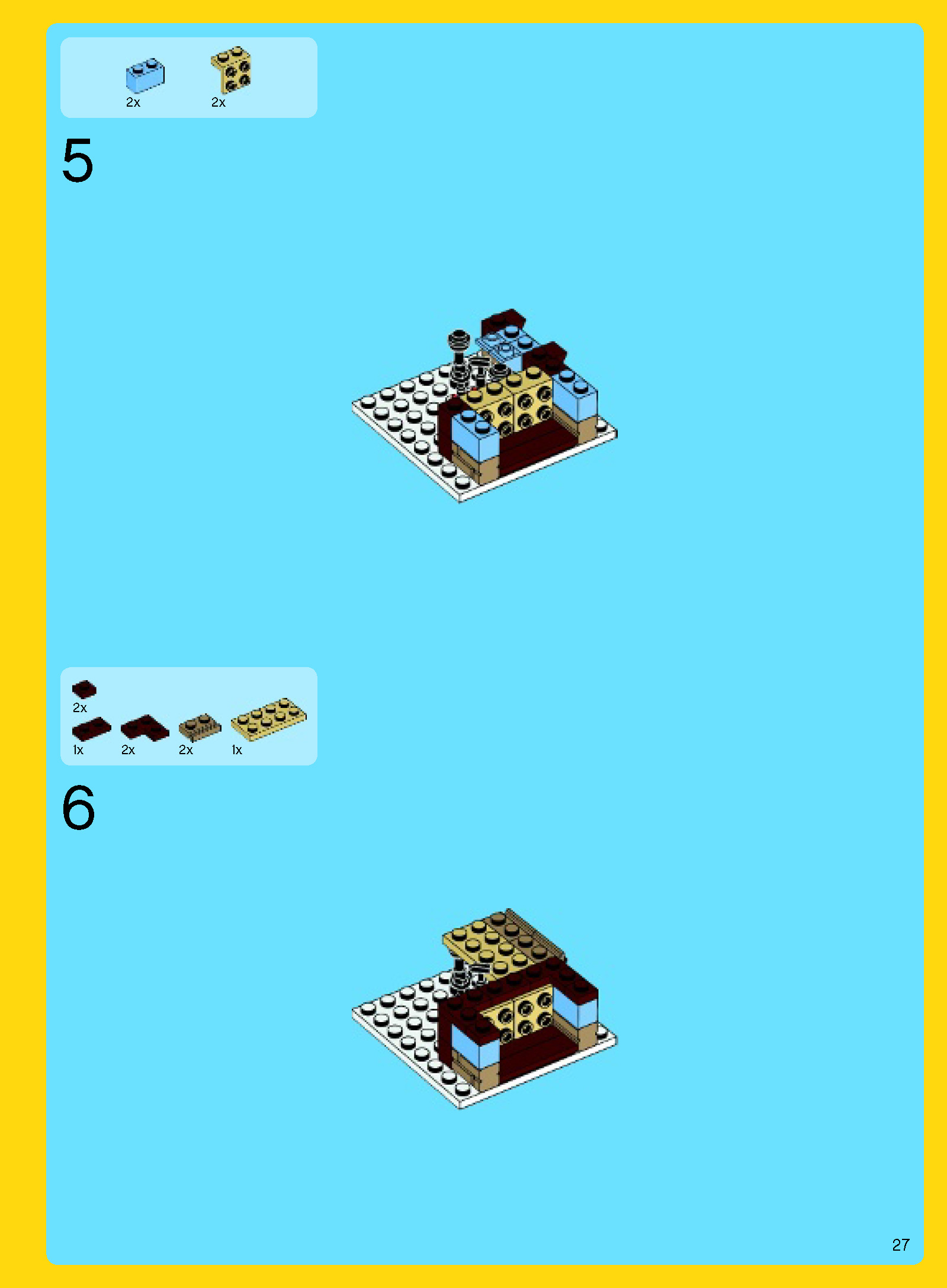 2x 2x

5

2x

1x 2x 2x 1x

6

27