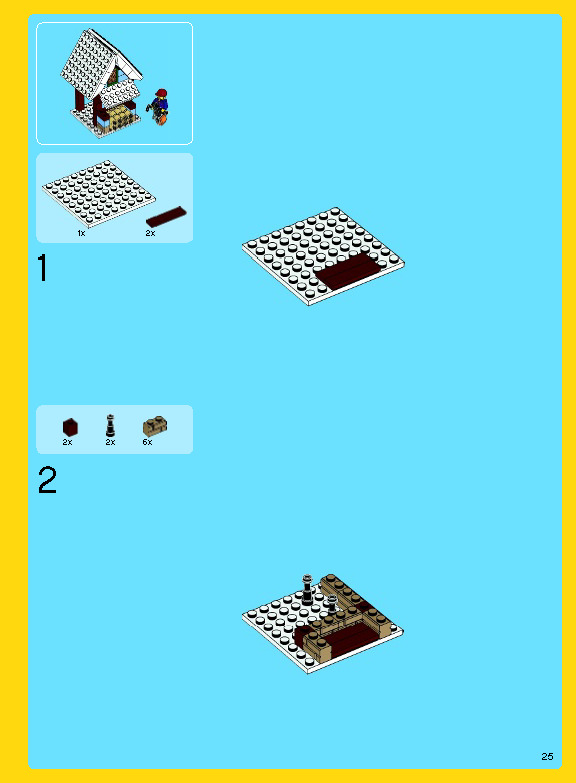 1x 2x

1

2x 2x 6x

2

25