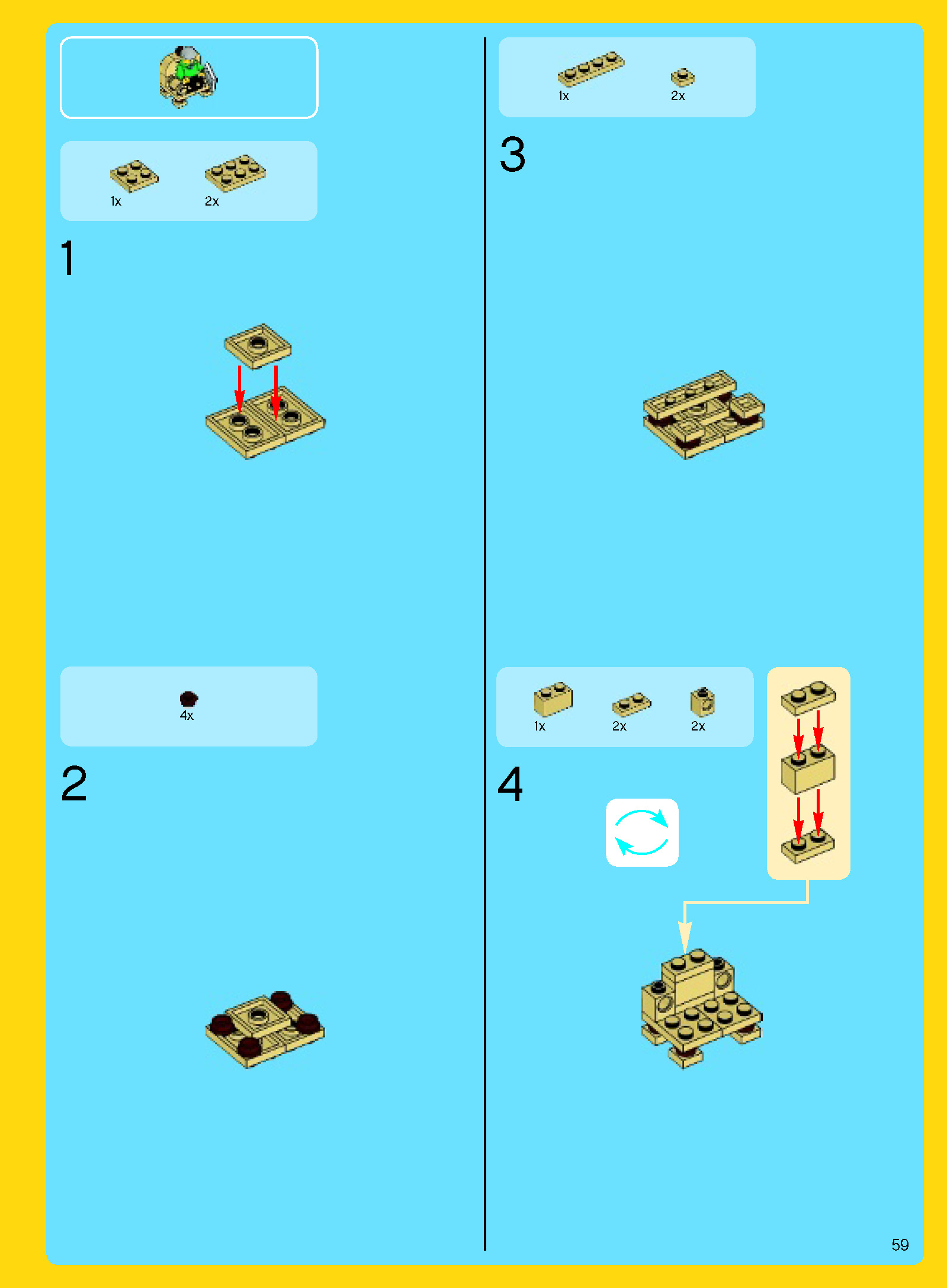 1x 2x

1

4x

2

1x 2x

3

1x 2x 2x

4

59