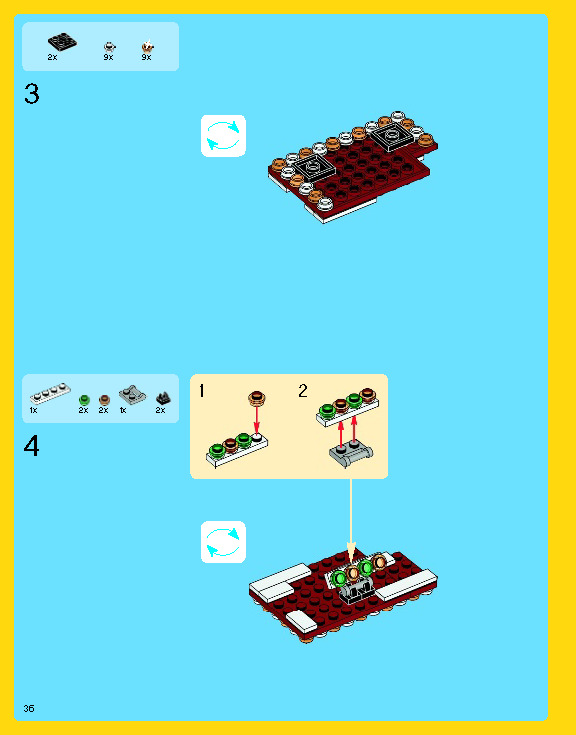 2x 9x 9x

3

1x 2x 2x 1x 2x

4

1

2

36