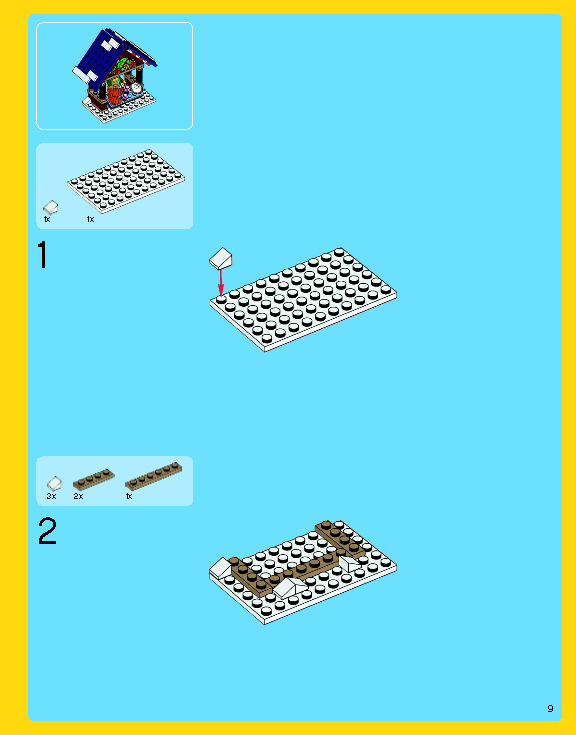 1x 1x

1

3x 2x 1x

2

9