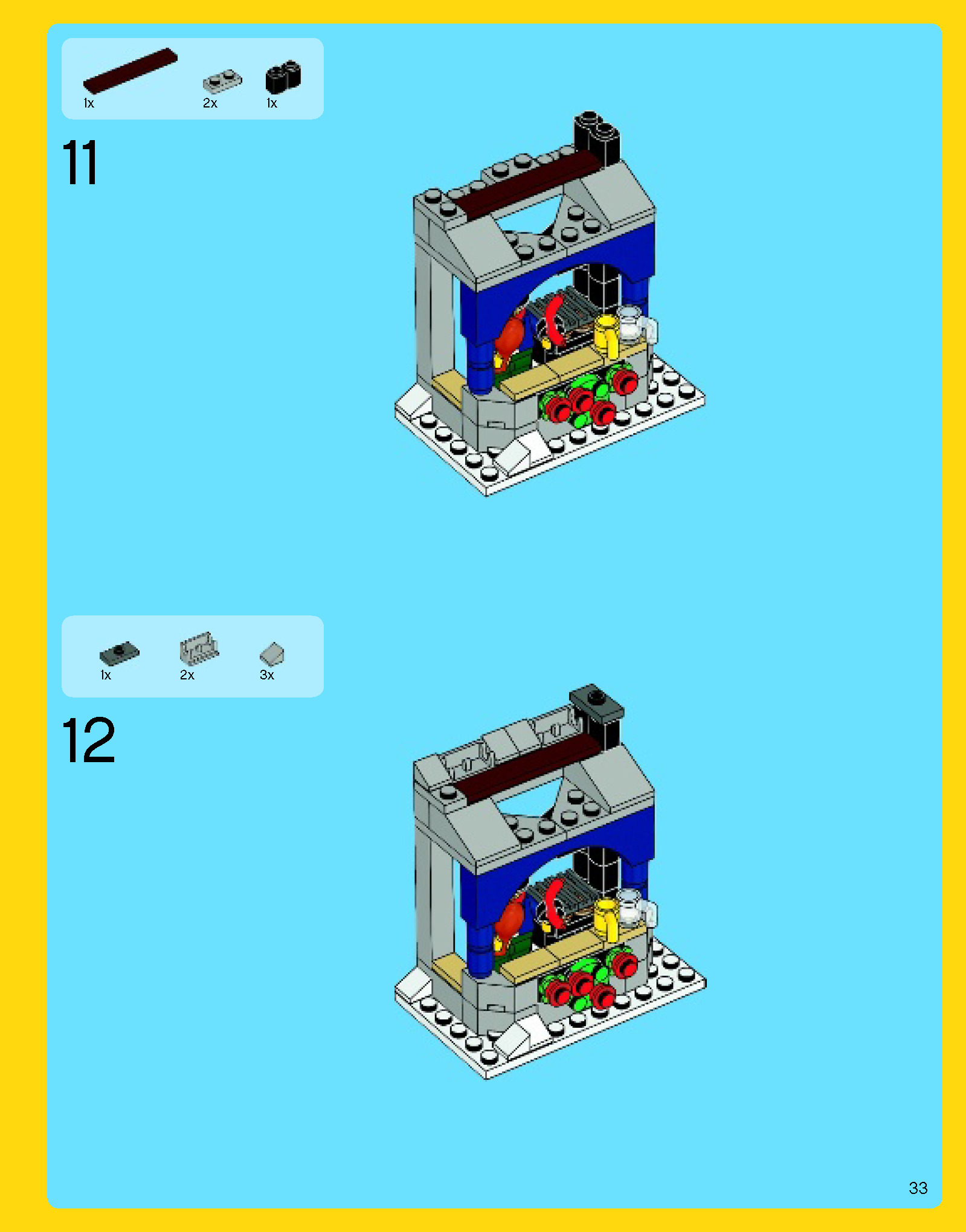 1x 2x 1x

11

1x 2x 3x

12

33