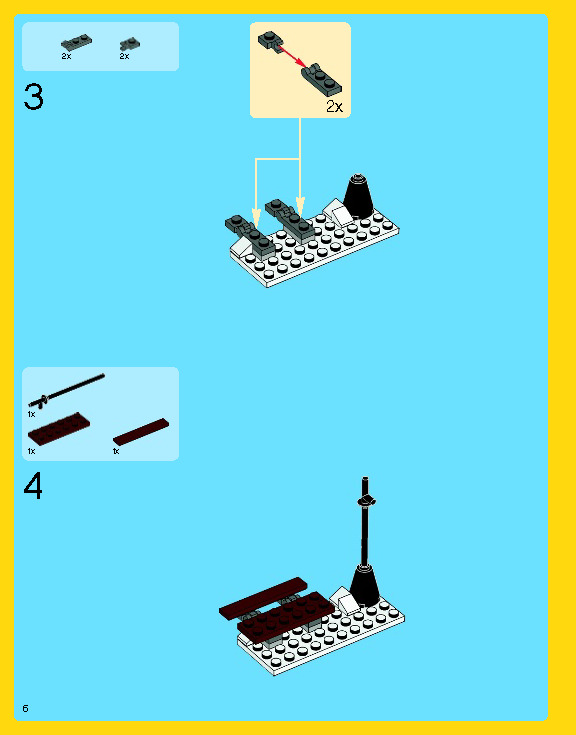 2x 2x

3

2x

1x

1x 1x

4

6