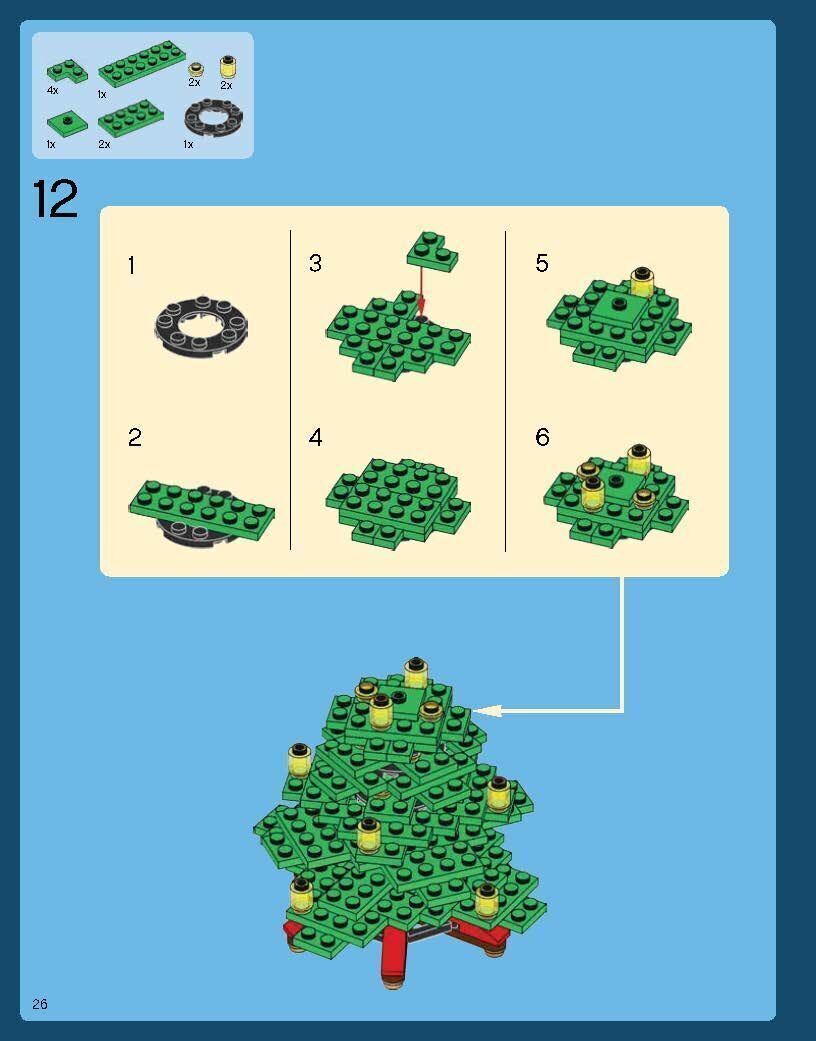 4x
1x
2x
2x
1x
2x
1x

12

1
2
3
4
5
6

26