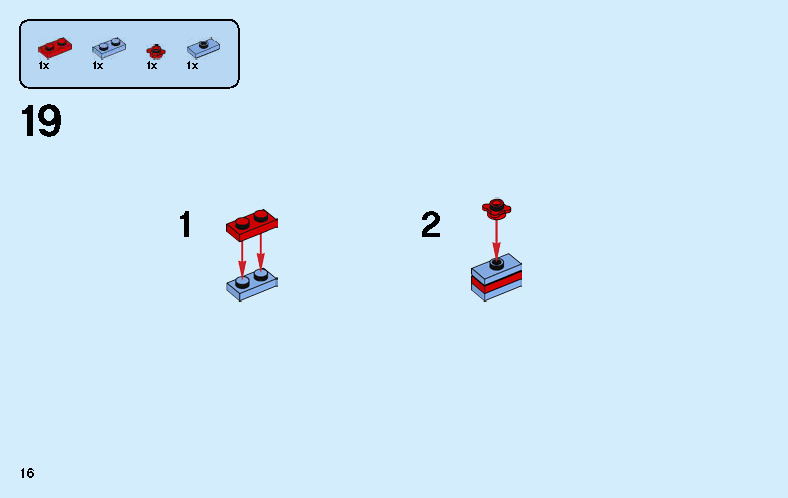 1x 1x 1x 1x

19

1

2

16