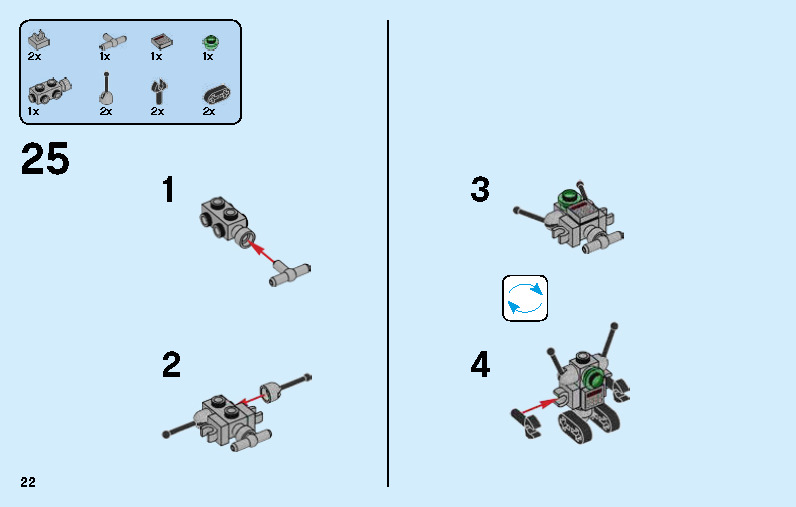 2x
1x
1x
1x
1x
2x
2x
2x

25

1

2

3

4

22