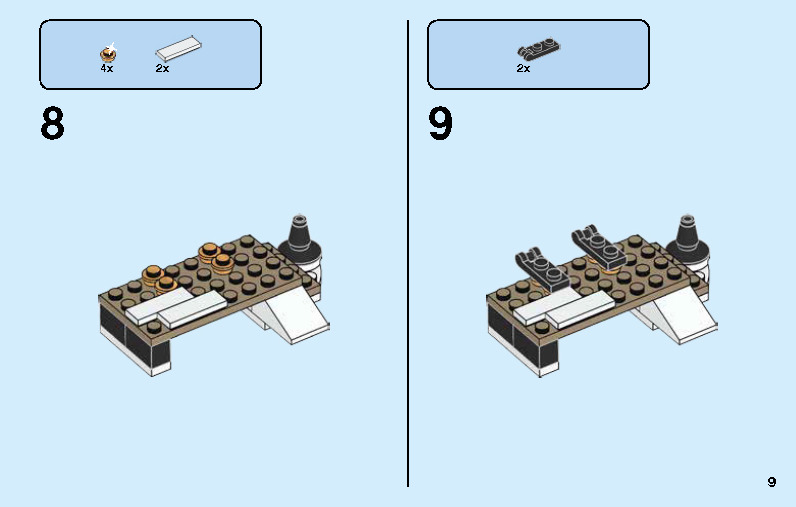 4x 2x

8

2x

9

9