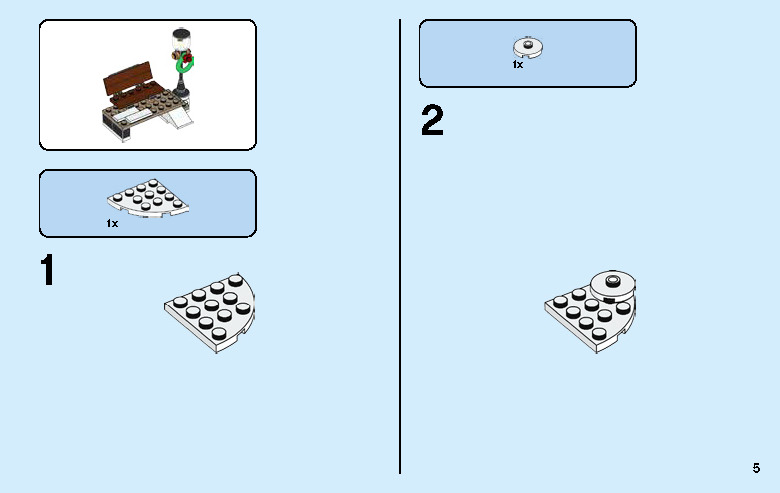 1x

1

1x

2

5