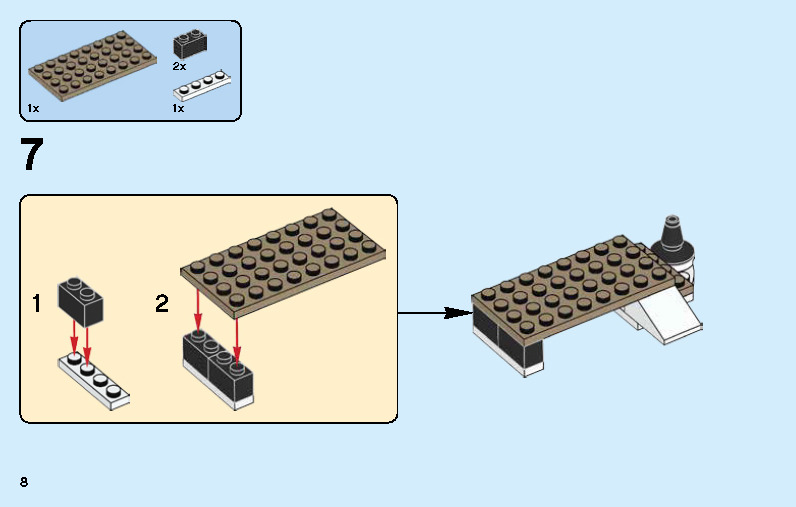 1x

2x

1x

7

1

2

8