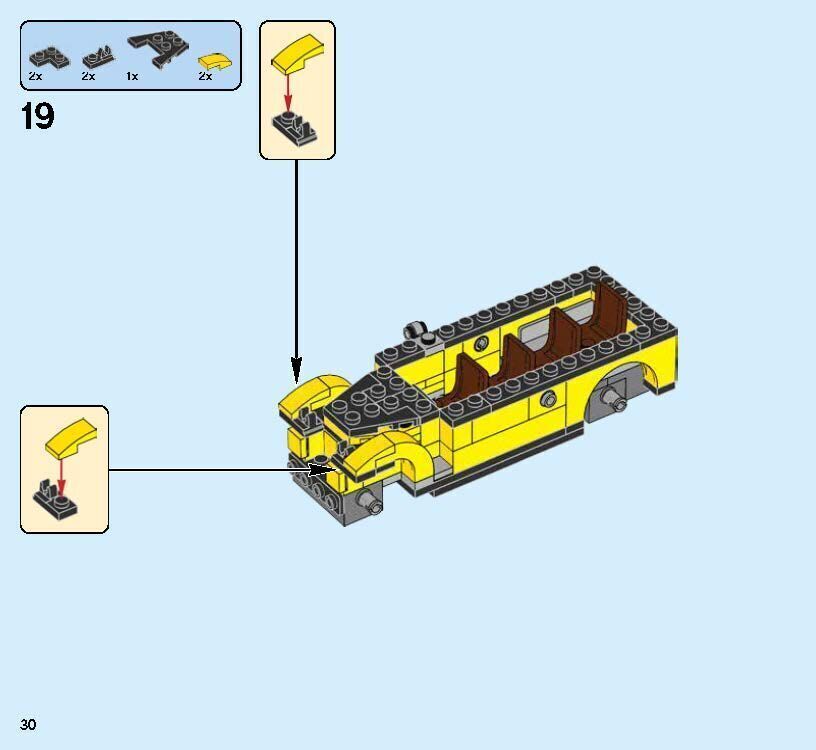 2x 2x 1x 2x

19

30