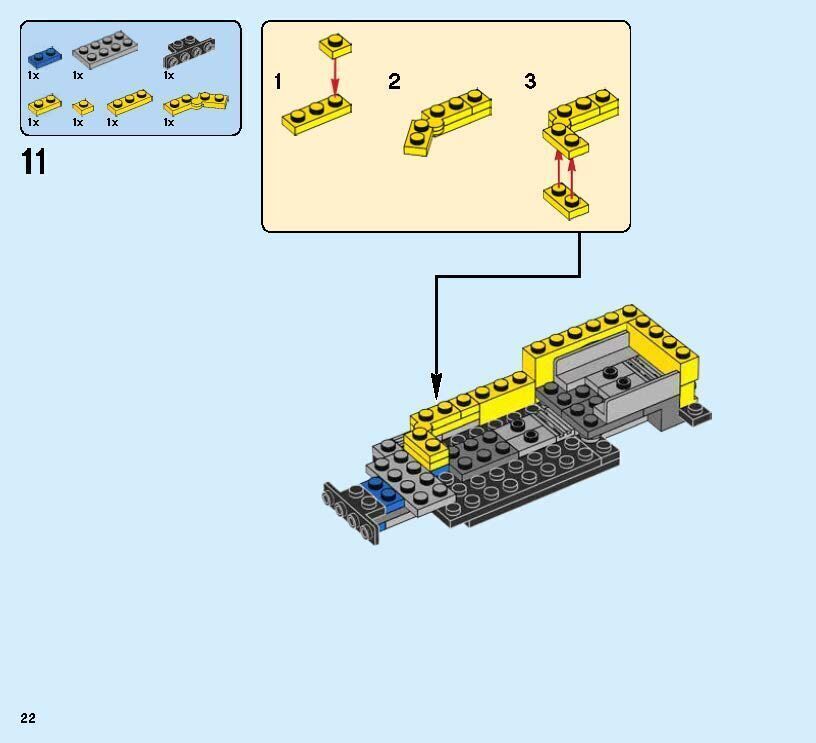 1x 1x 1x
1x 1x 1x 1x

11

1 2 3

22