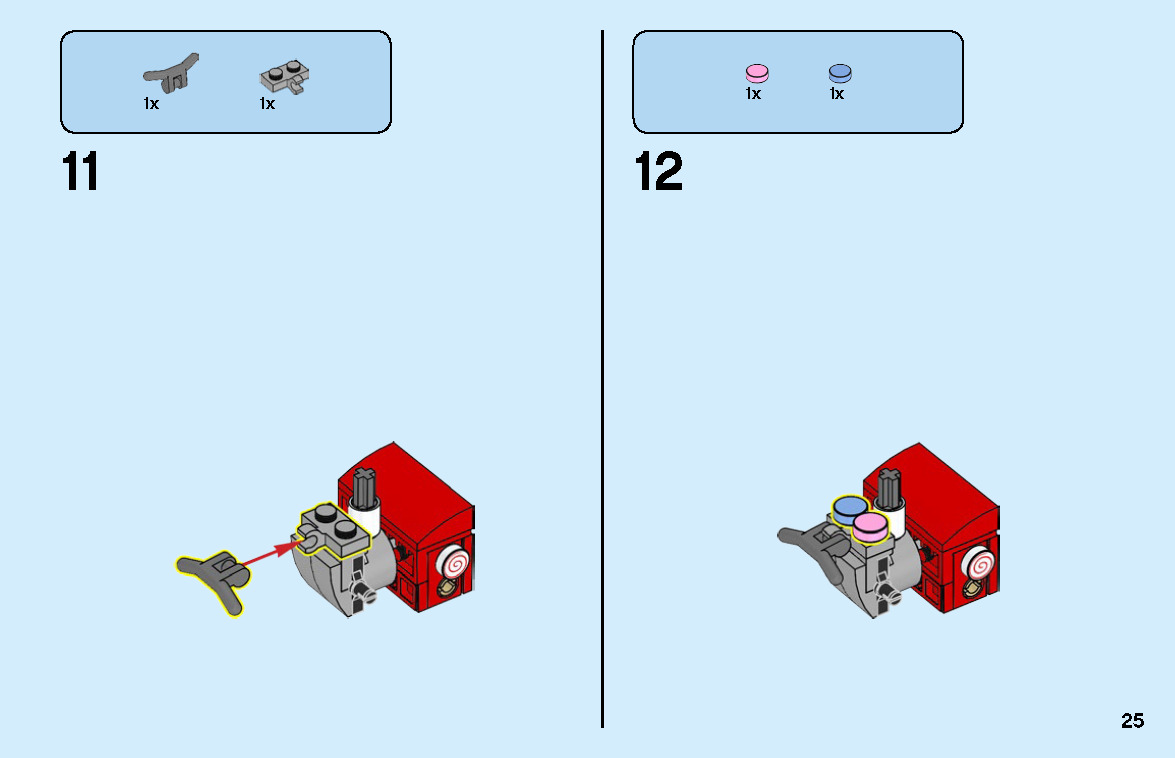 1x 1x

11

1x 1x

12

25