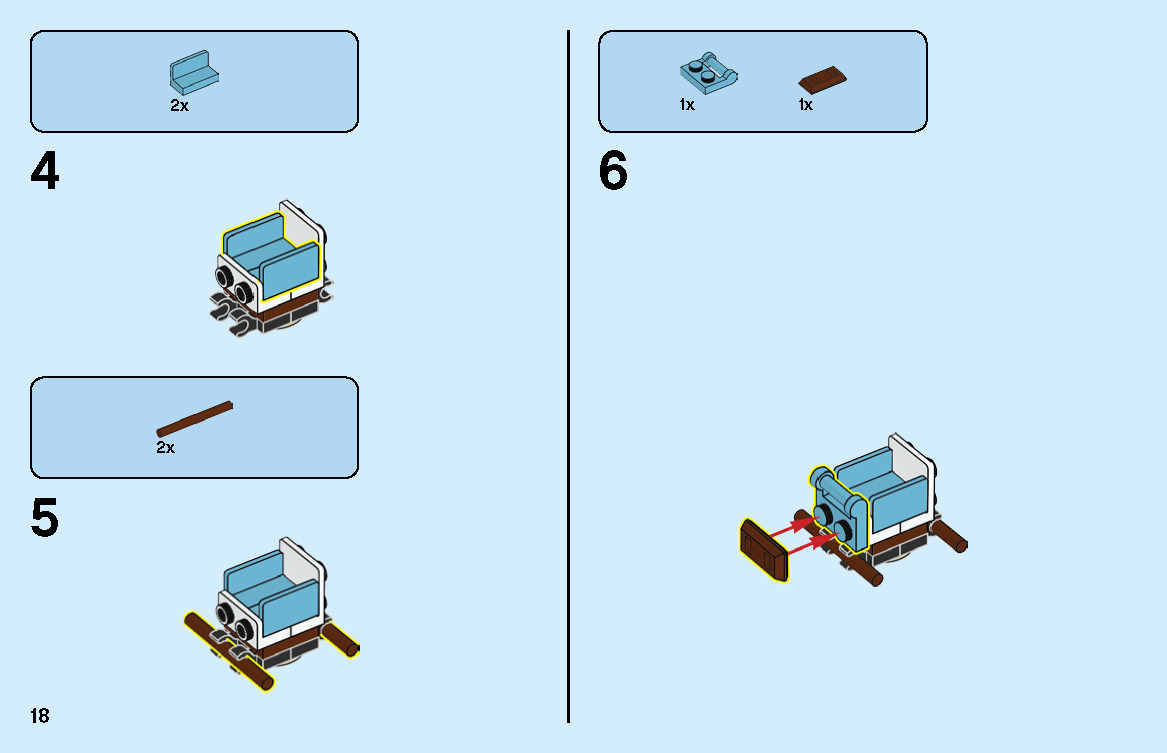 2x

4

2x

5

18

1x
1x

6