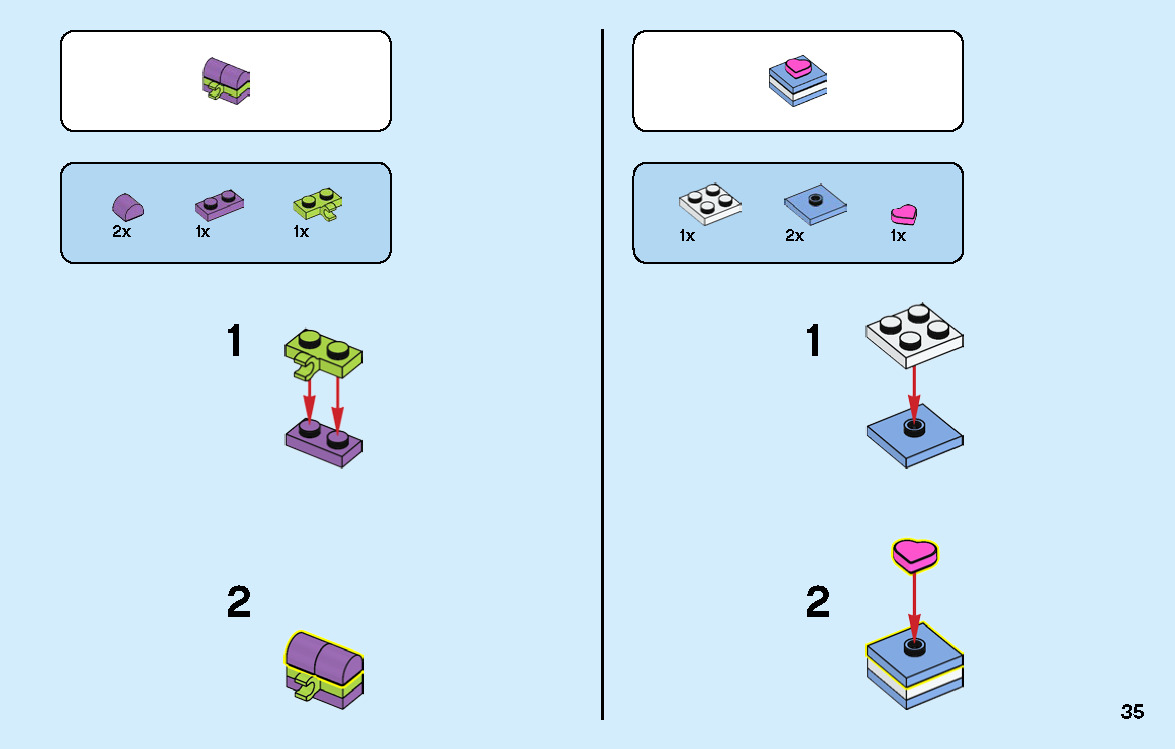 2x 1x 1x

1

2

1x 2x 1x

1

2

35