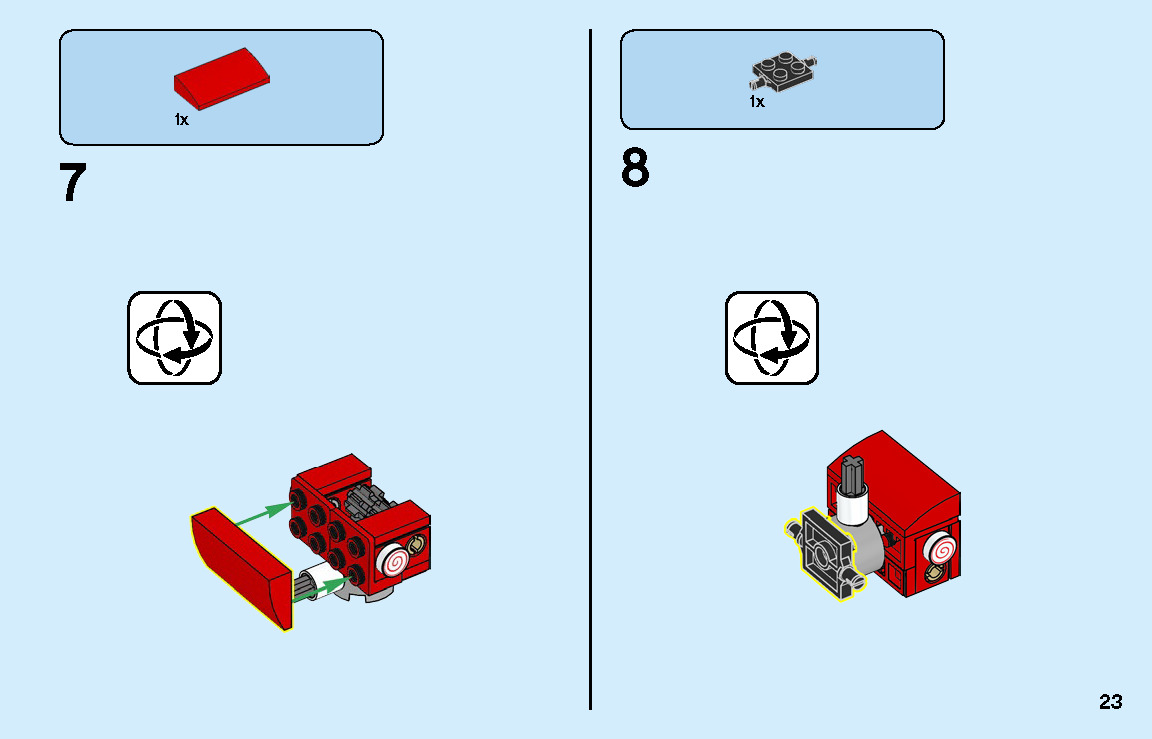 1x

7

1x

8

23