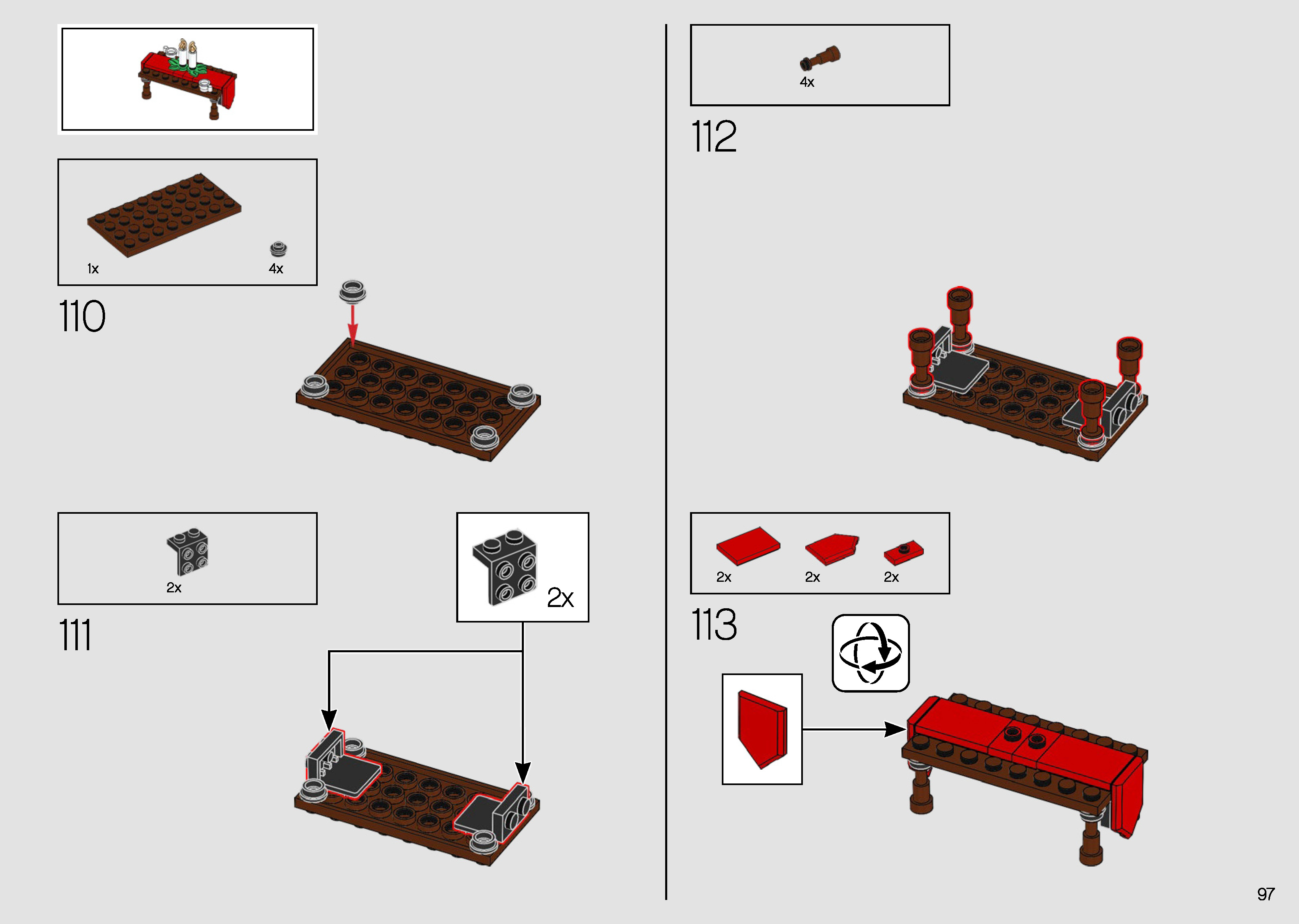 1x
4x
110

2x
111
2x

4x
112

2x
2x
2x
113

97