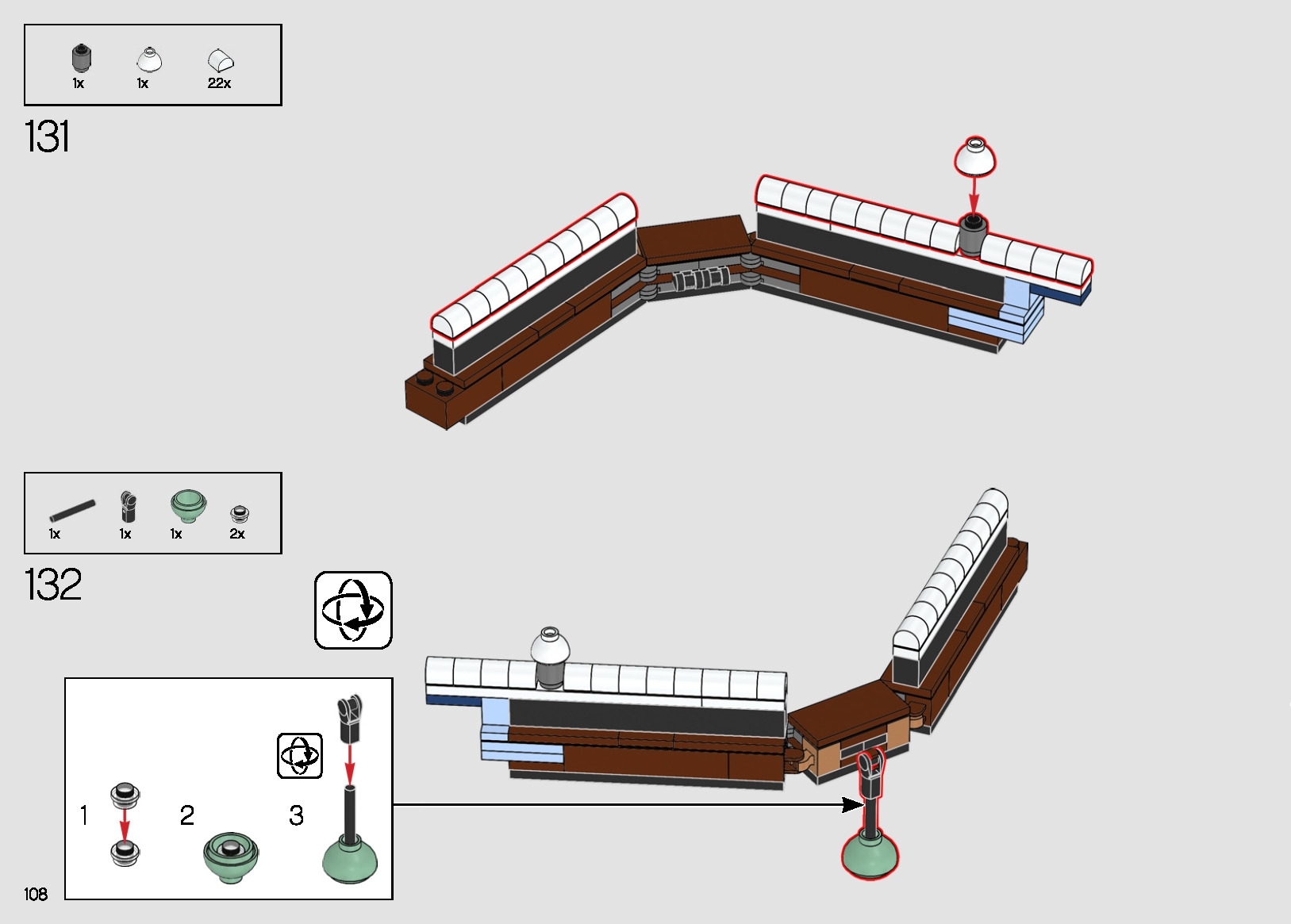 1x
1x
22x

131

1x
1x
1x
2x

132

1
2
3

108