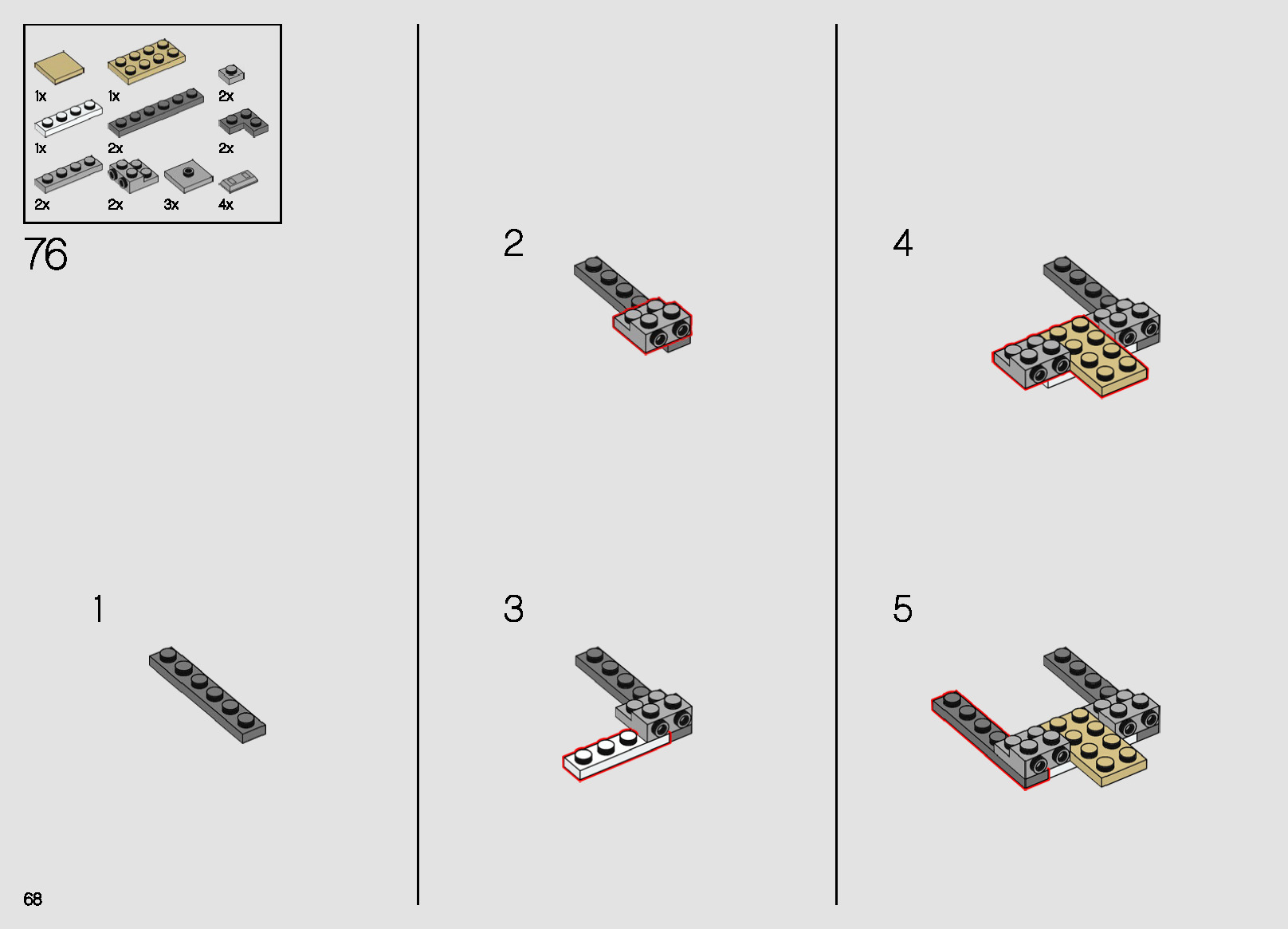 1x
1x
2x
1x
2x
2x
2x
2x
3x
4x

76

1

2

3

4

5

68