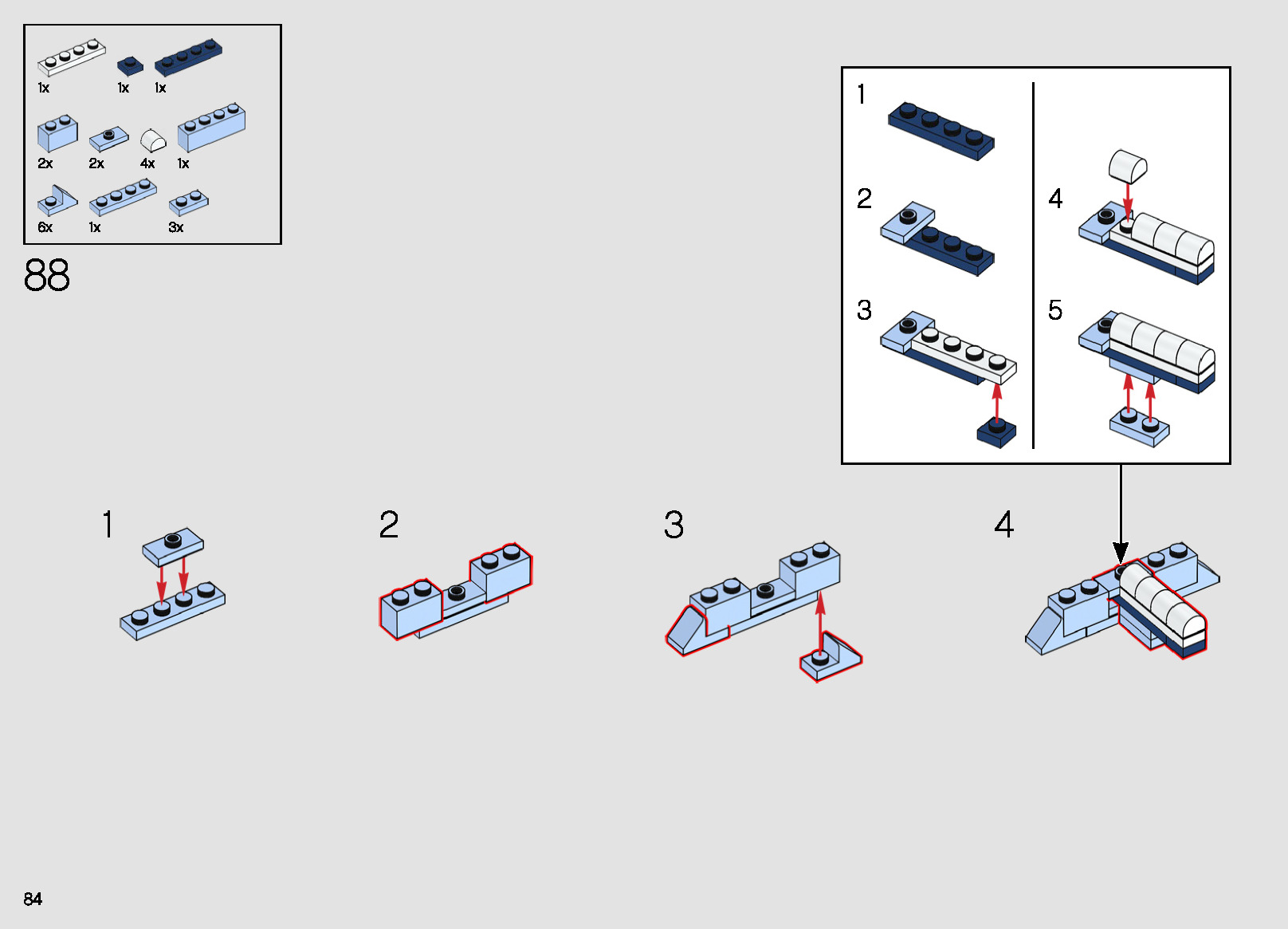 1x 1x 1x

2x 2x 4x 1x

6x 1x 3x

88

1

2

3

4

5

1

2

3

4

84