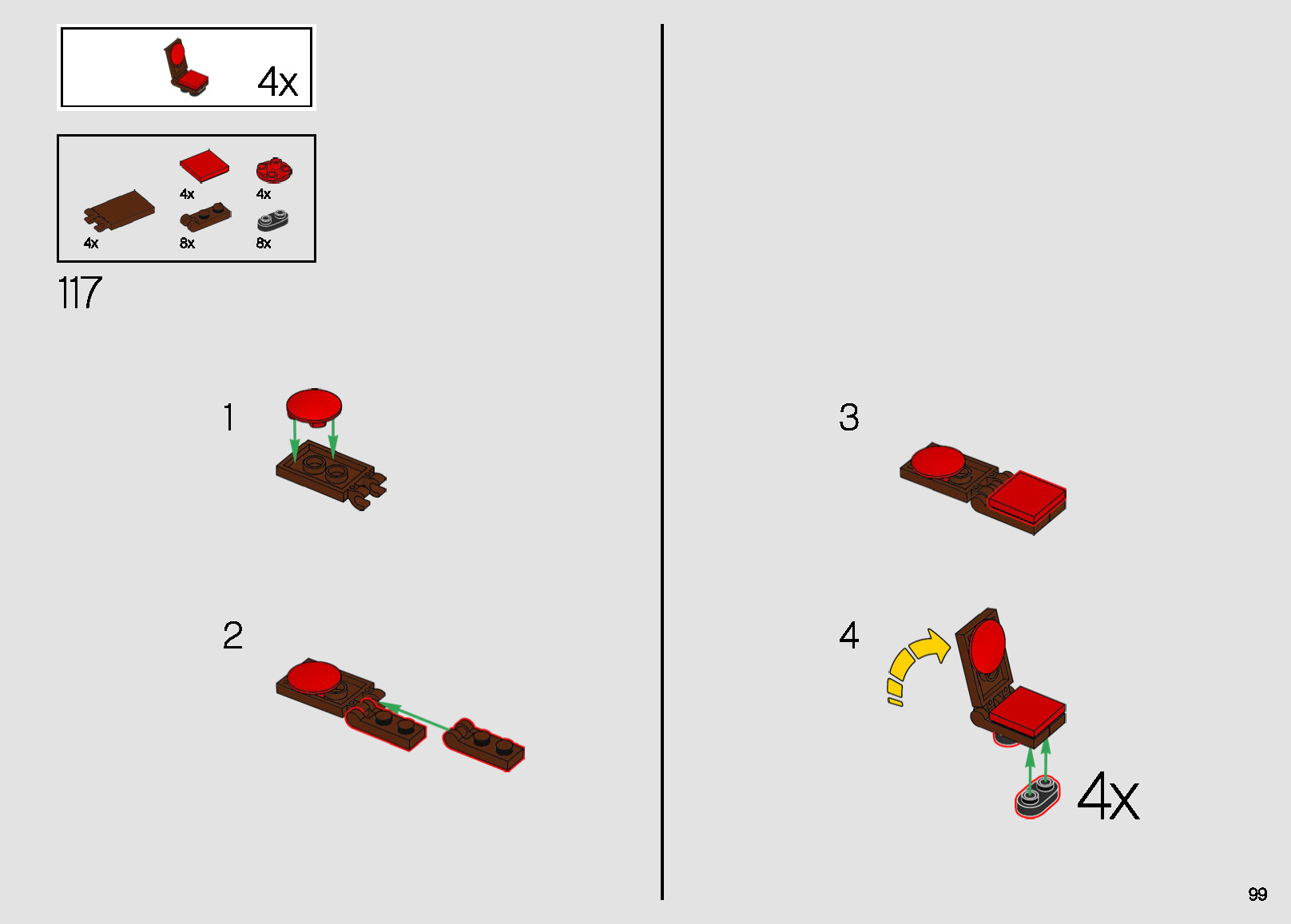 4x

4x
4x
4x
8x
8x

117

1

2

3

4

4x

99