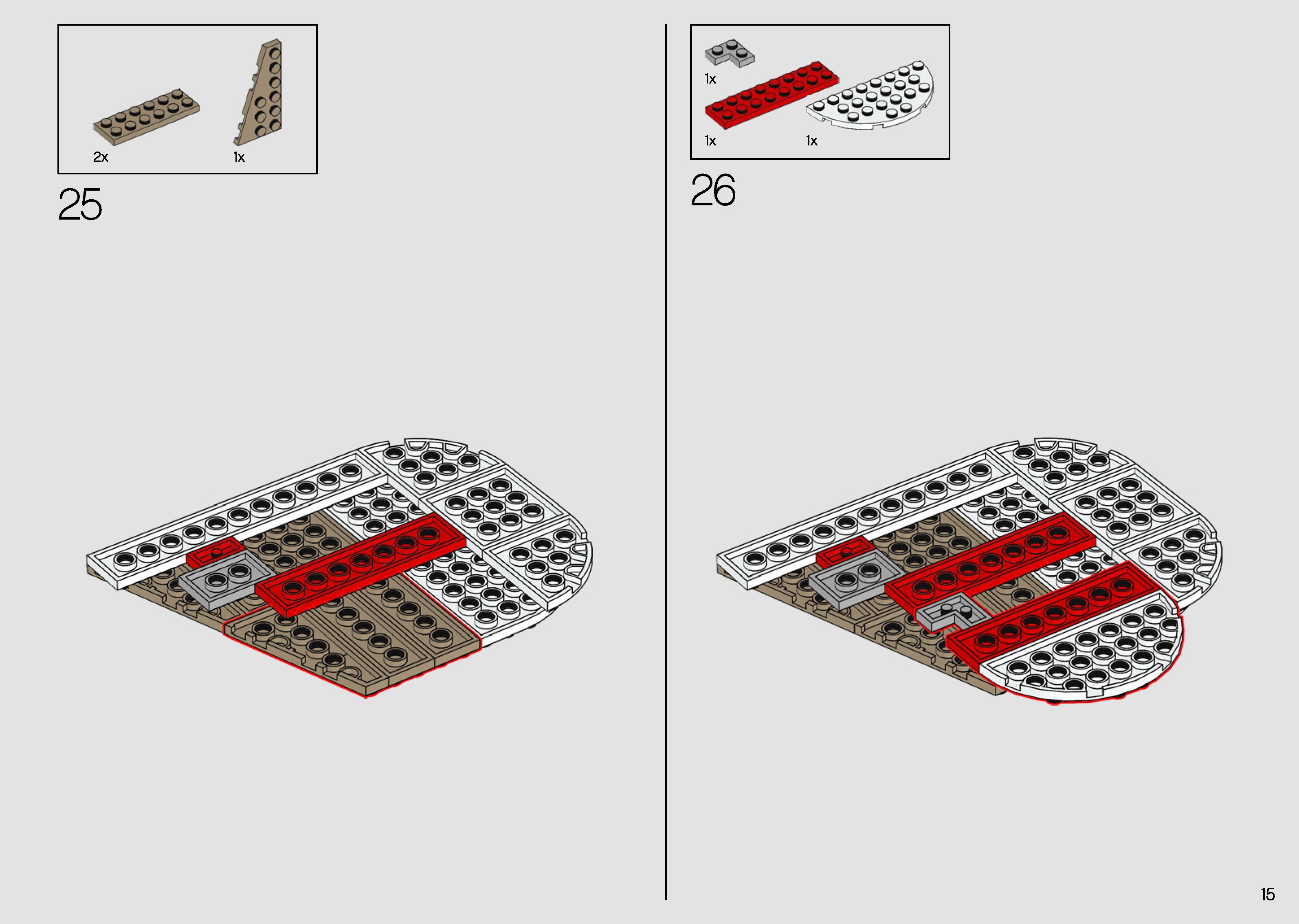 2x
1x

25

1x
1x
1x

26

15