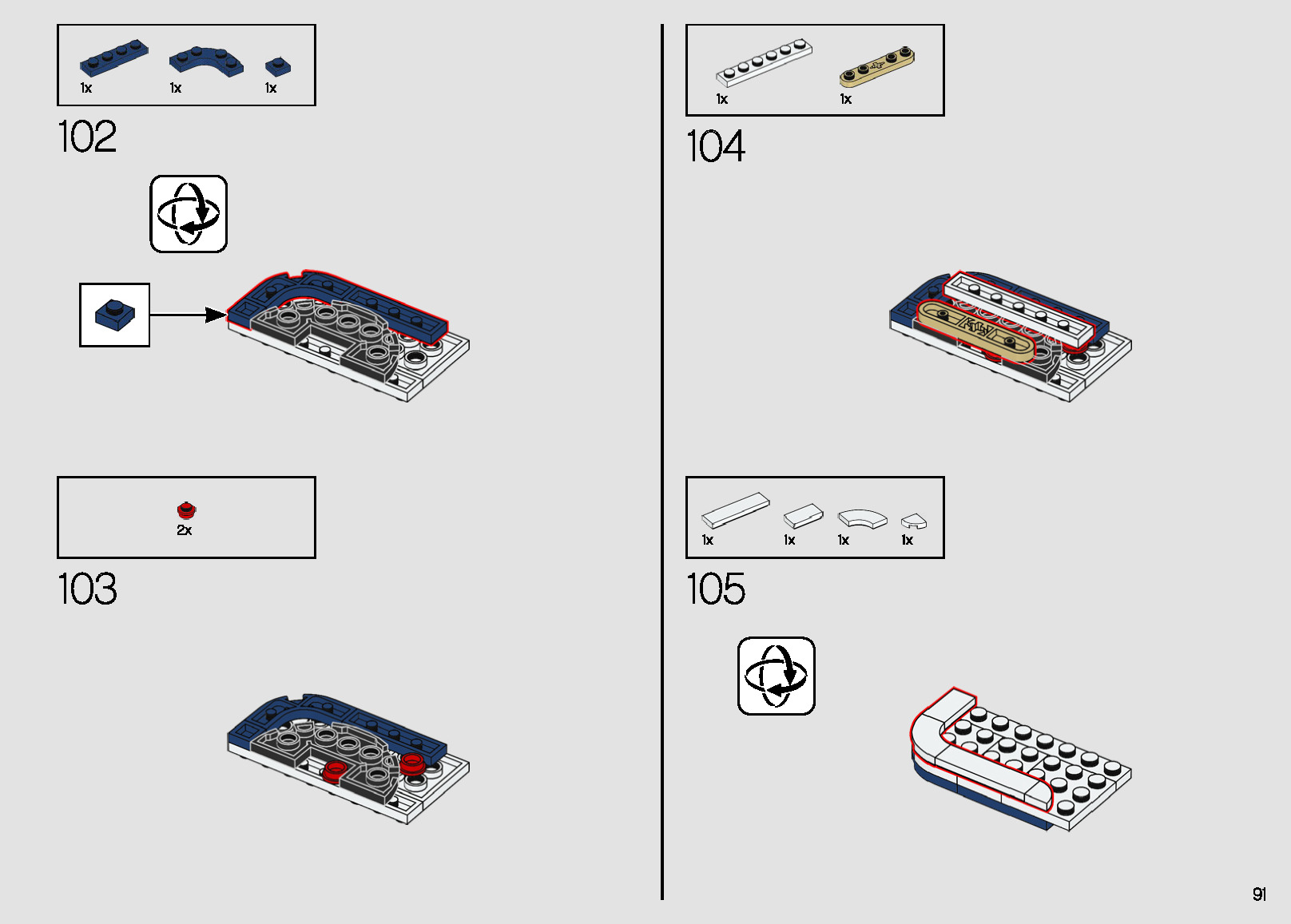 1x 1x 1x

102

2x

103

1x 1x

104

1x 1x 1x 1x

105

91