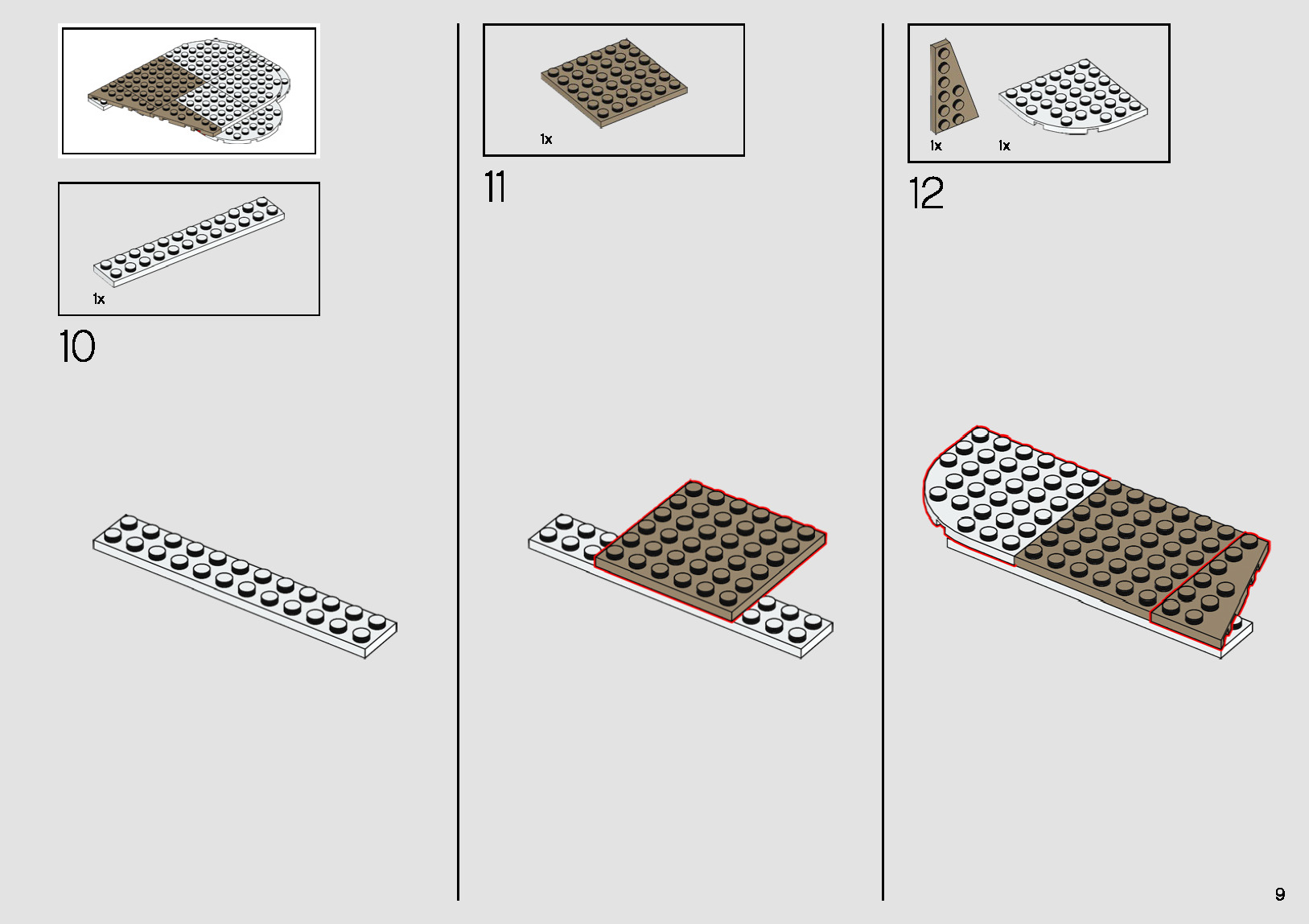 1x

10

1x

11

1x

1x

12

9