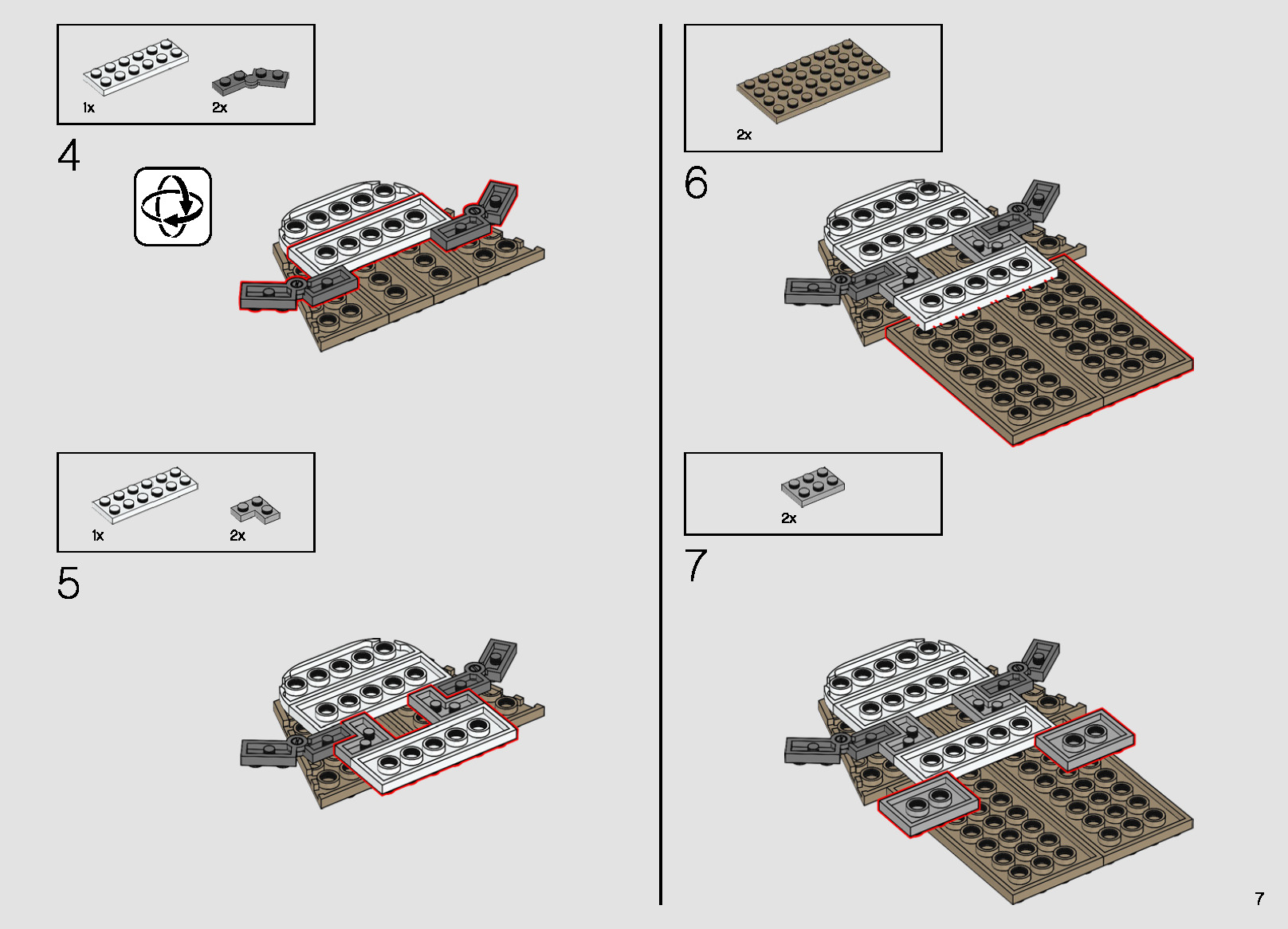 1x
2x

4

1x
2x

5

2x

6

2x

7

7