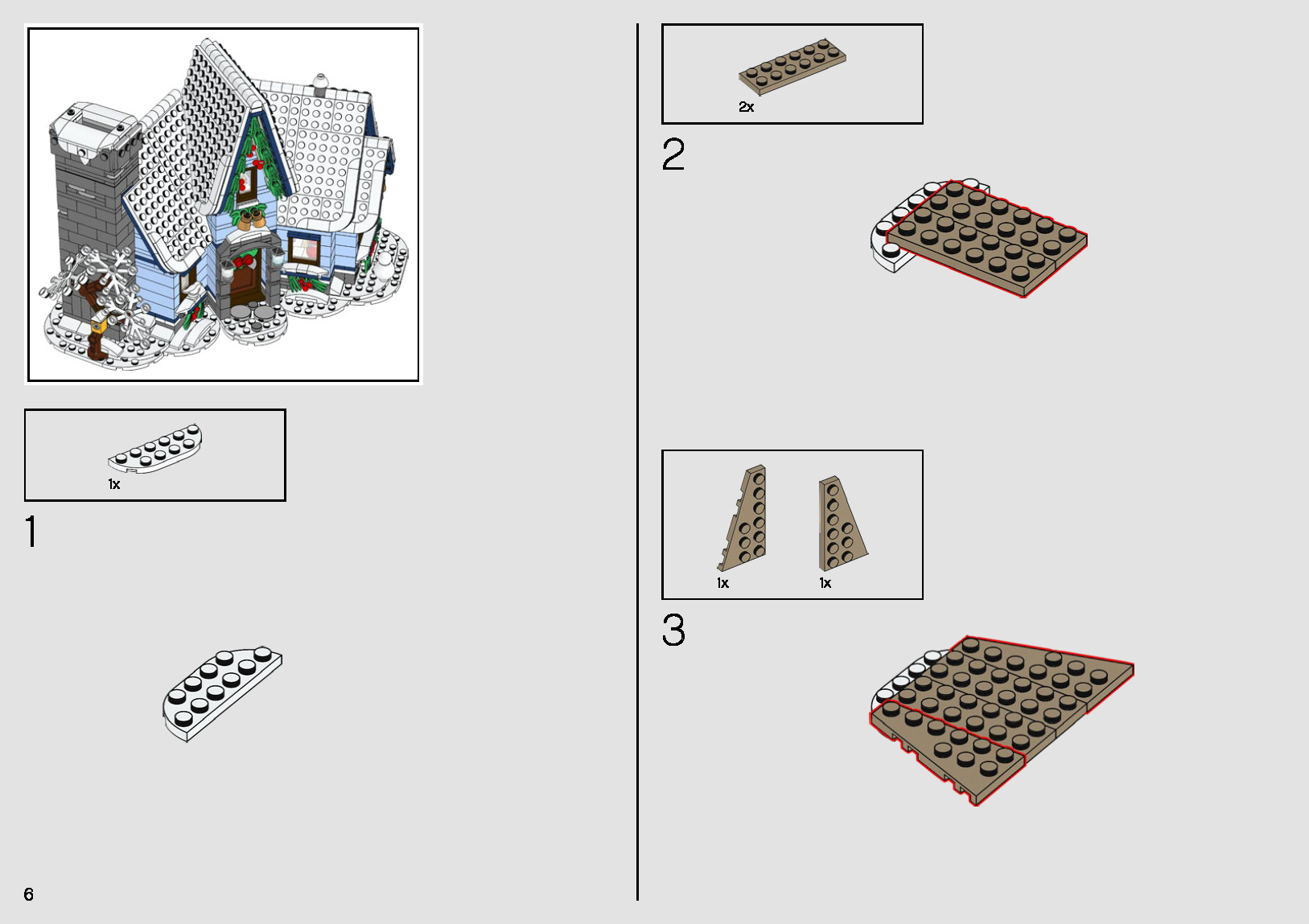 1x

1

6

2x

2

1x

1x

3