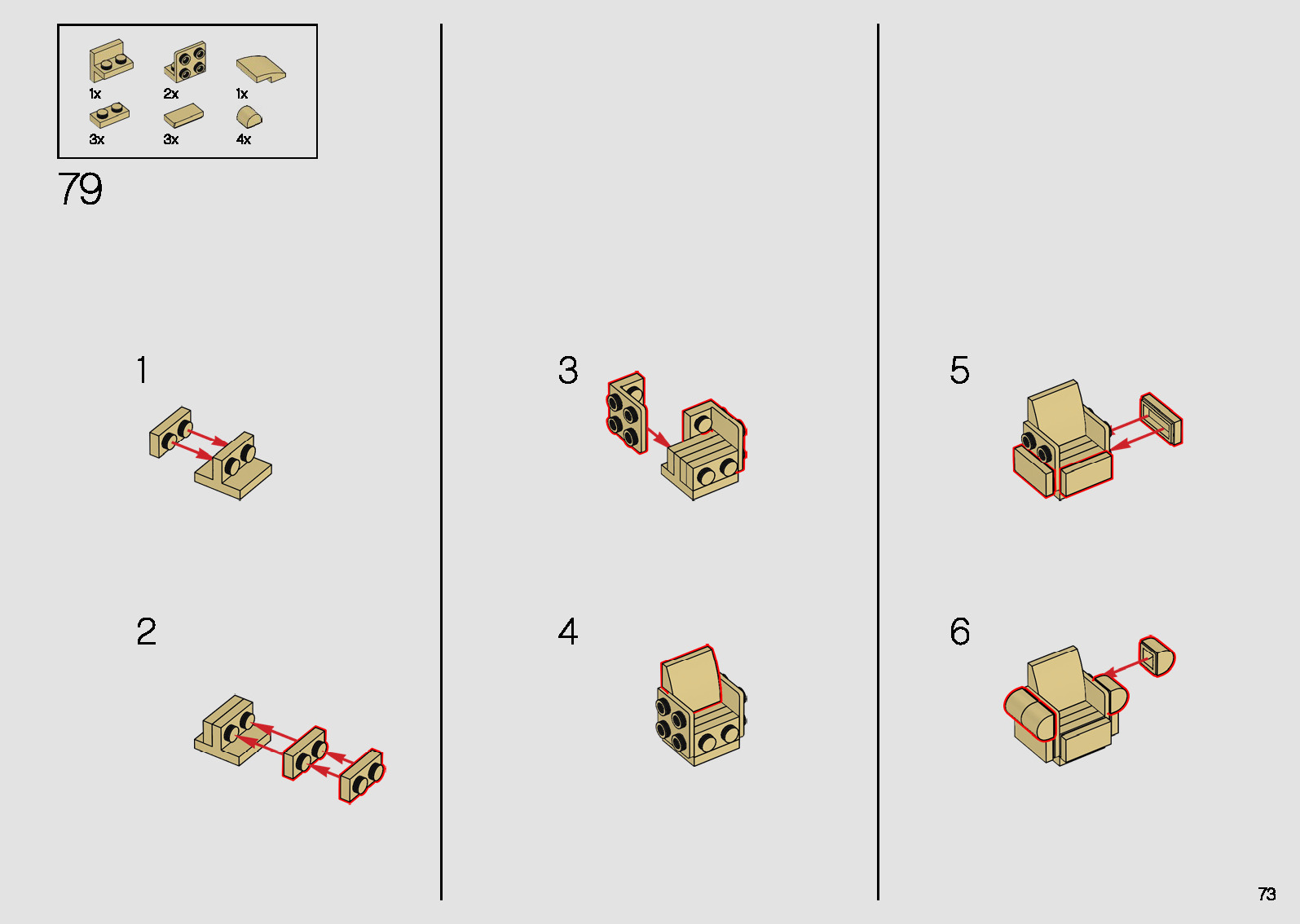 1x 2x 1x
3x 3x 4x

79

1

2

3

4

5

6

73