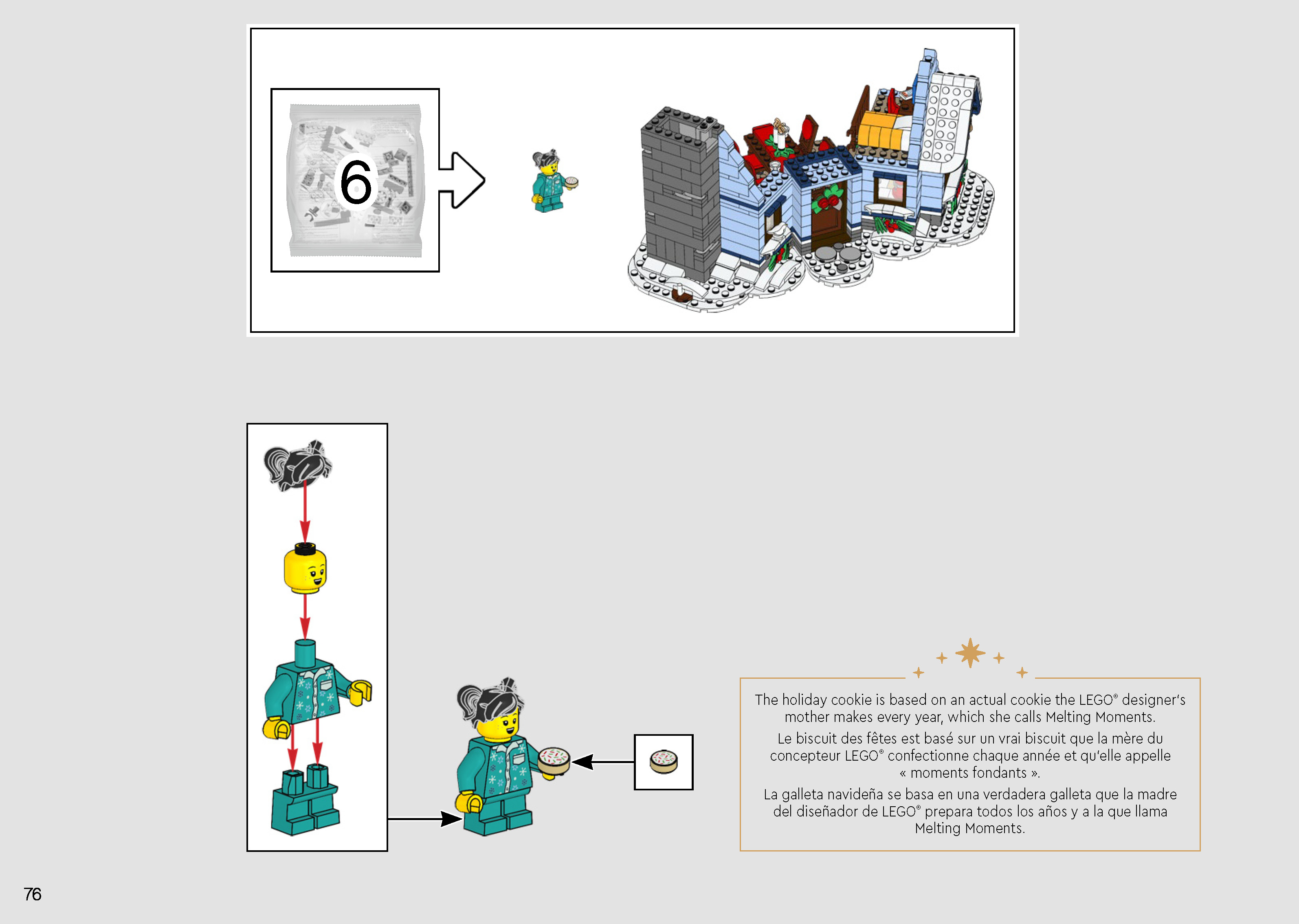 6

The holiday cookie is based on an actual cookie the LEGO® designer's mother makes every year, which she calls Melting Moments.

Le biscuit des fêtes est basé sur un vrai biscuit que la mère du concepteur LEGO® confectionne chaque année et qu'elle appelle « moments fondants ».

La galleta navideña se basa en una verdadera galleta que la madre del diseñador de LEGO® prepara todos los años y a la que llama Melting Moments.

76