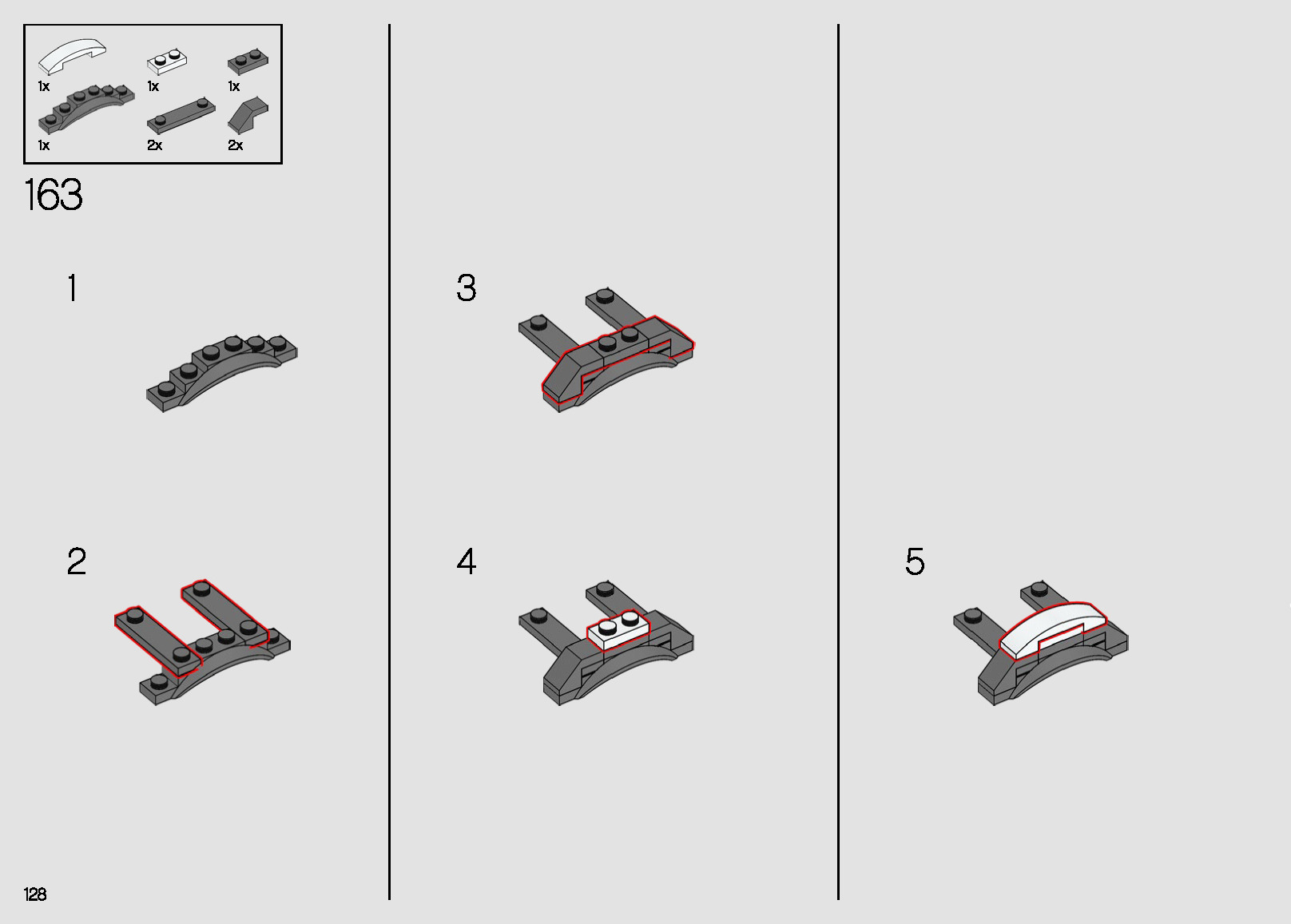 1x
1x
1x
1x
2x
2x

163

1

2

3

4

5

128