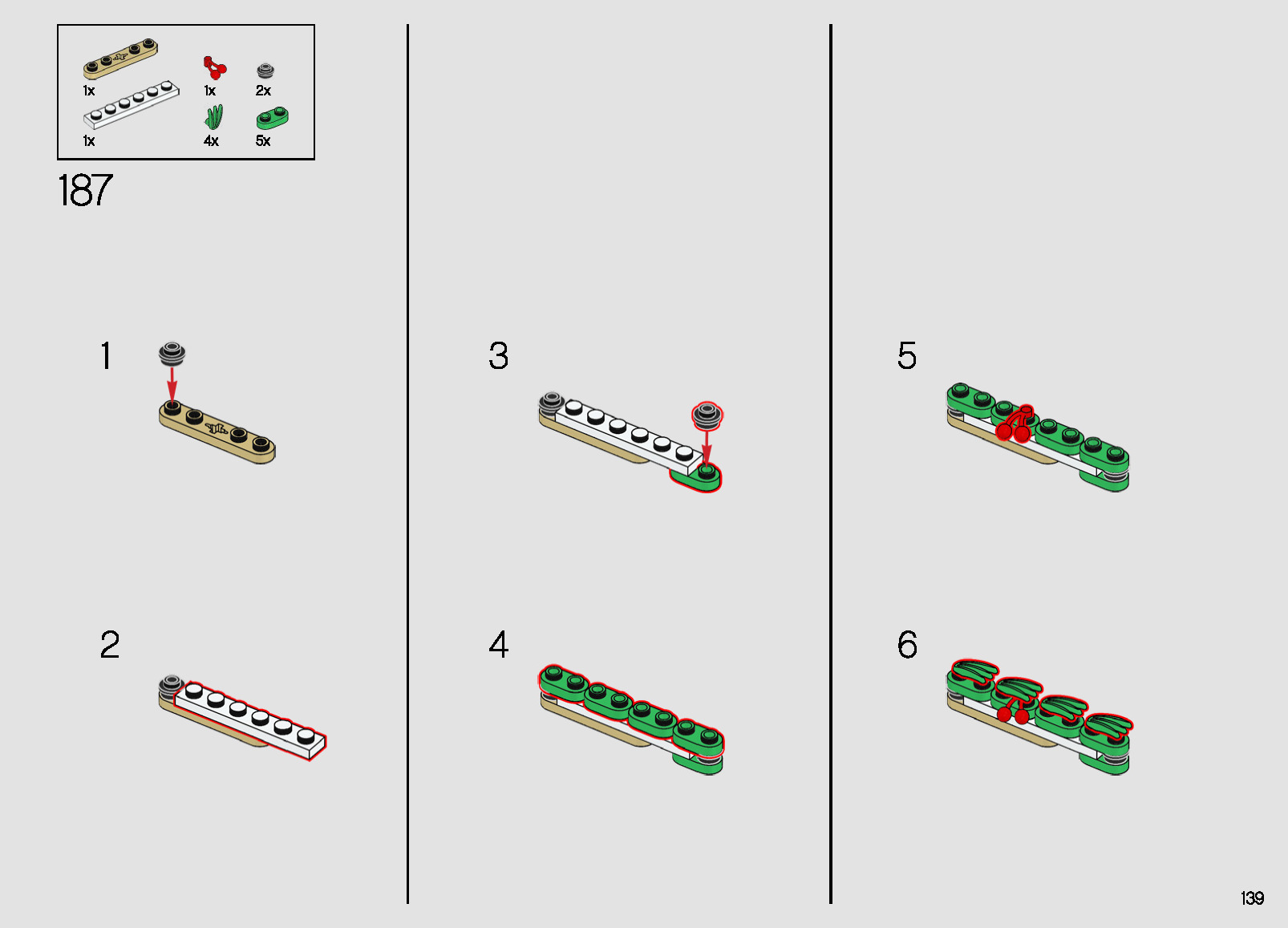 1x
1x
2x
1x
4x
5x

187

1

2

3

4

5

6

139