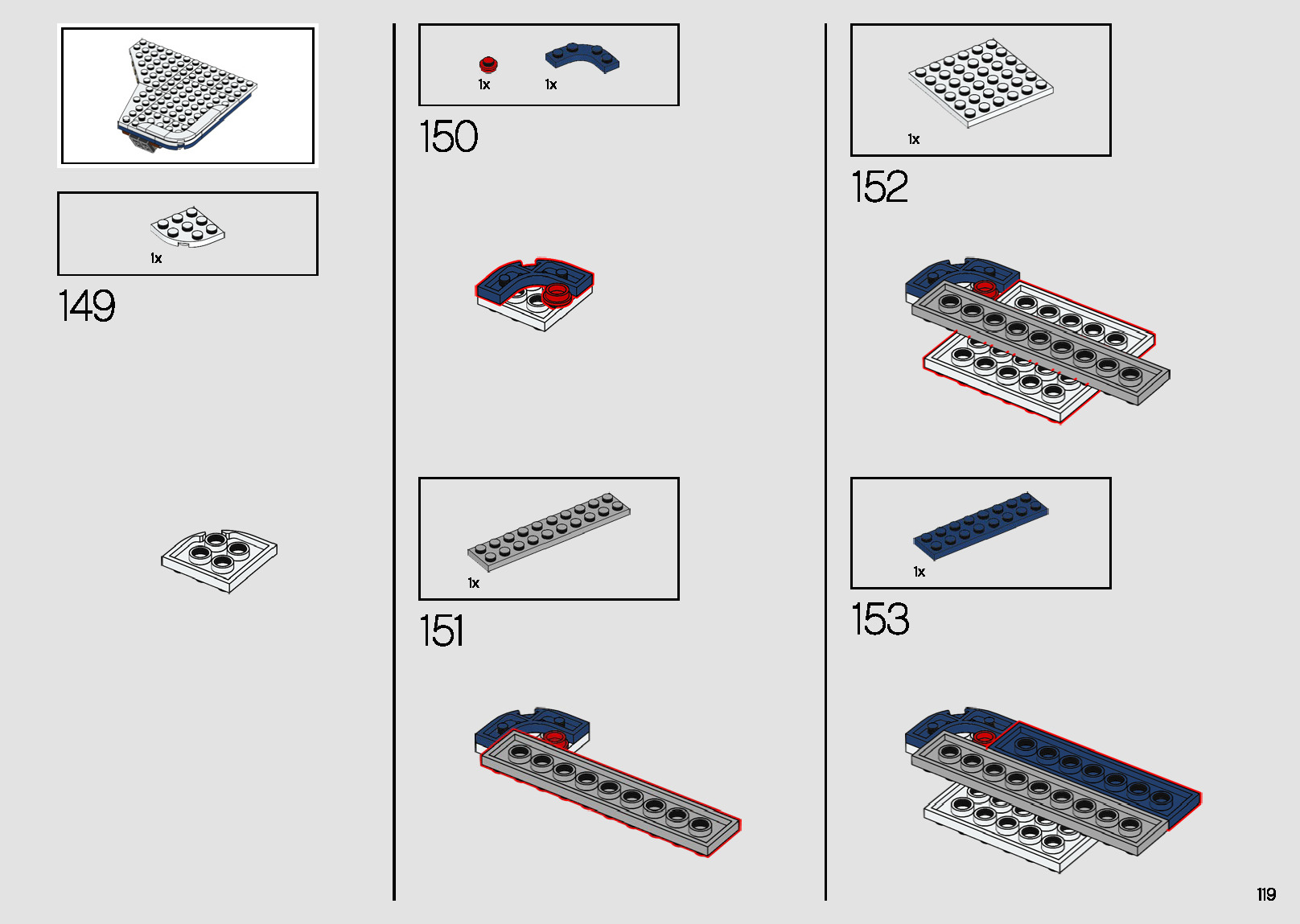 1x

149

1x 1x

150

1x

151

1x

152

1x

153

119